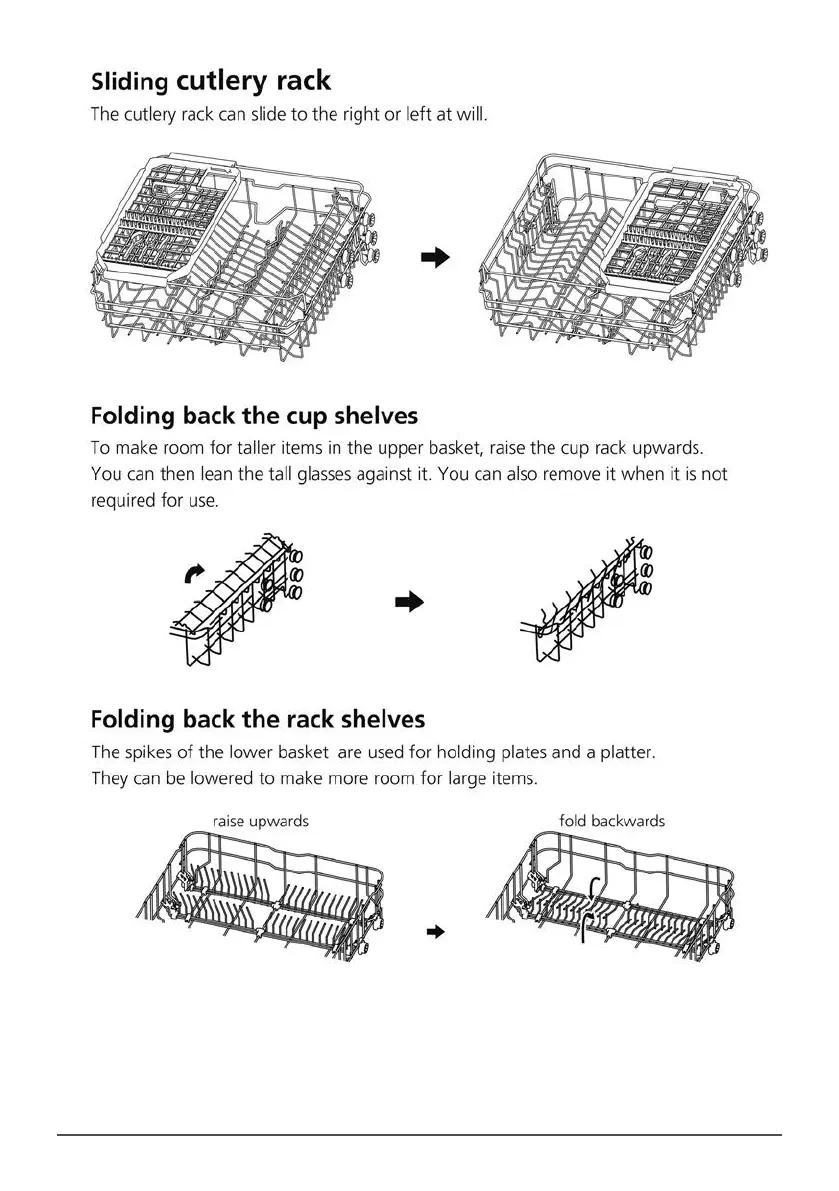 Sliding cutlery rack

The cutlery rack can slide to the right or left at will.

Folding back the cup shelves

To make room for taller items in the upper basket, raise the cup rack upwards. You can then lean the tall glasses against it. You can also remove it when it is not required for use.

Folding back the rack shelves

The spikes of the lower basket are used for holding plates and a platter. They can be lowered to make more room for large items.

raise upwards

fold backwards