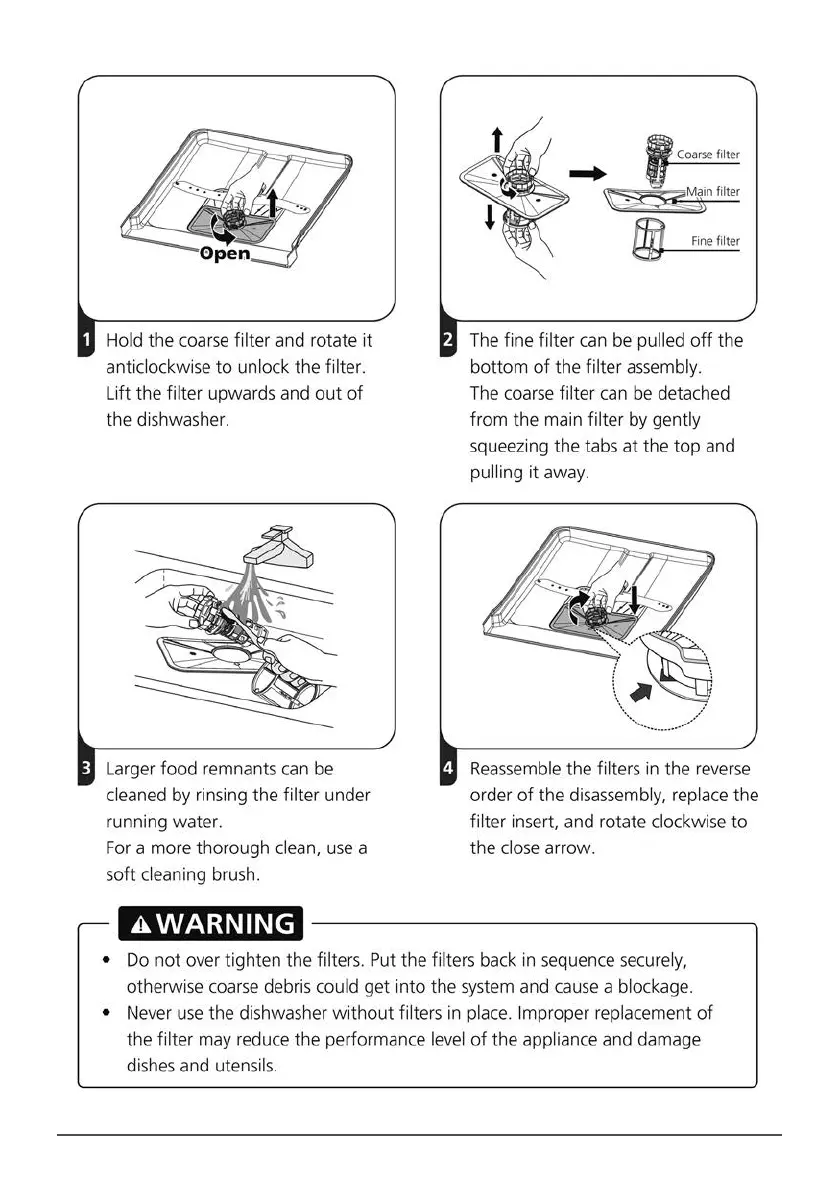 Open

1 Hold the coarse filter and rotate it anticlockwise to unlock the filter. Lift the filter upwards and out of the dishwasher.

Coarse filter
Main filter
Fine filter

2 The fine filter can be pulled off the bottom of the filter assembly. The coarse filter can be detached from the main filter by gently squeezing the tabs at the top and pulling it away.

3 Larger food remnants can be cleaned by rinsing the filter under running water. For a more thorough clean, use a soft cleaning brush.

4 Reassemble the filters in the reverse order of the disassembly, replace the filter insert, and rotate clockwise to the close arrow.

WARNING

• Do not over tighten the filters. Put the filters back in sequence securely, otherwise coarse debris could get into the system and cause a blockage.
• Never use the dishwasher without filters in place. Improper replacement of the filter may reduce the performance level of the appliance and damage dishes and utensils.