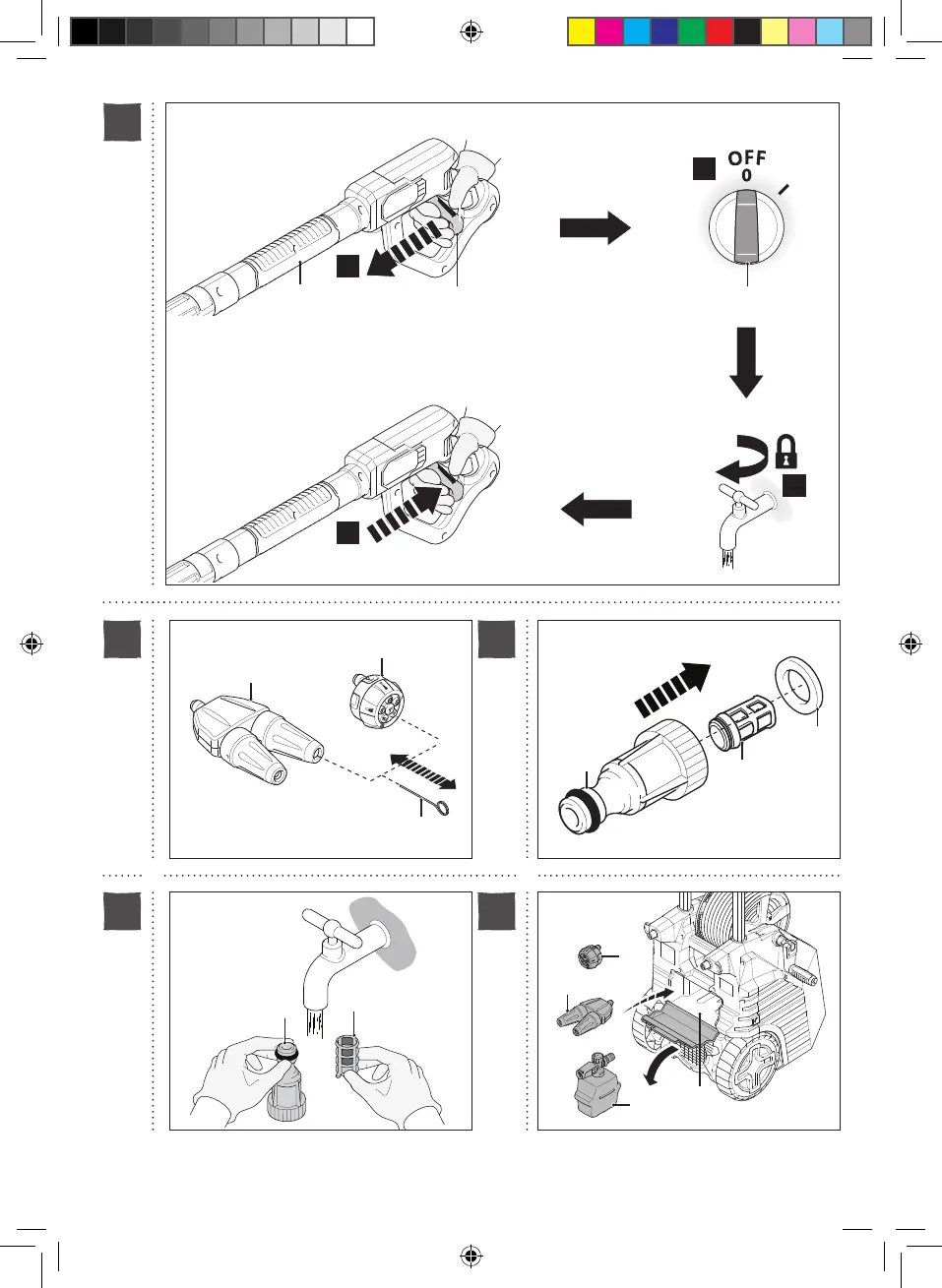 OFF
0