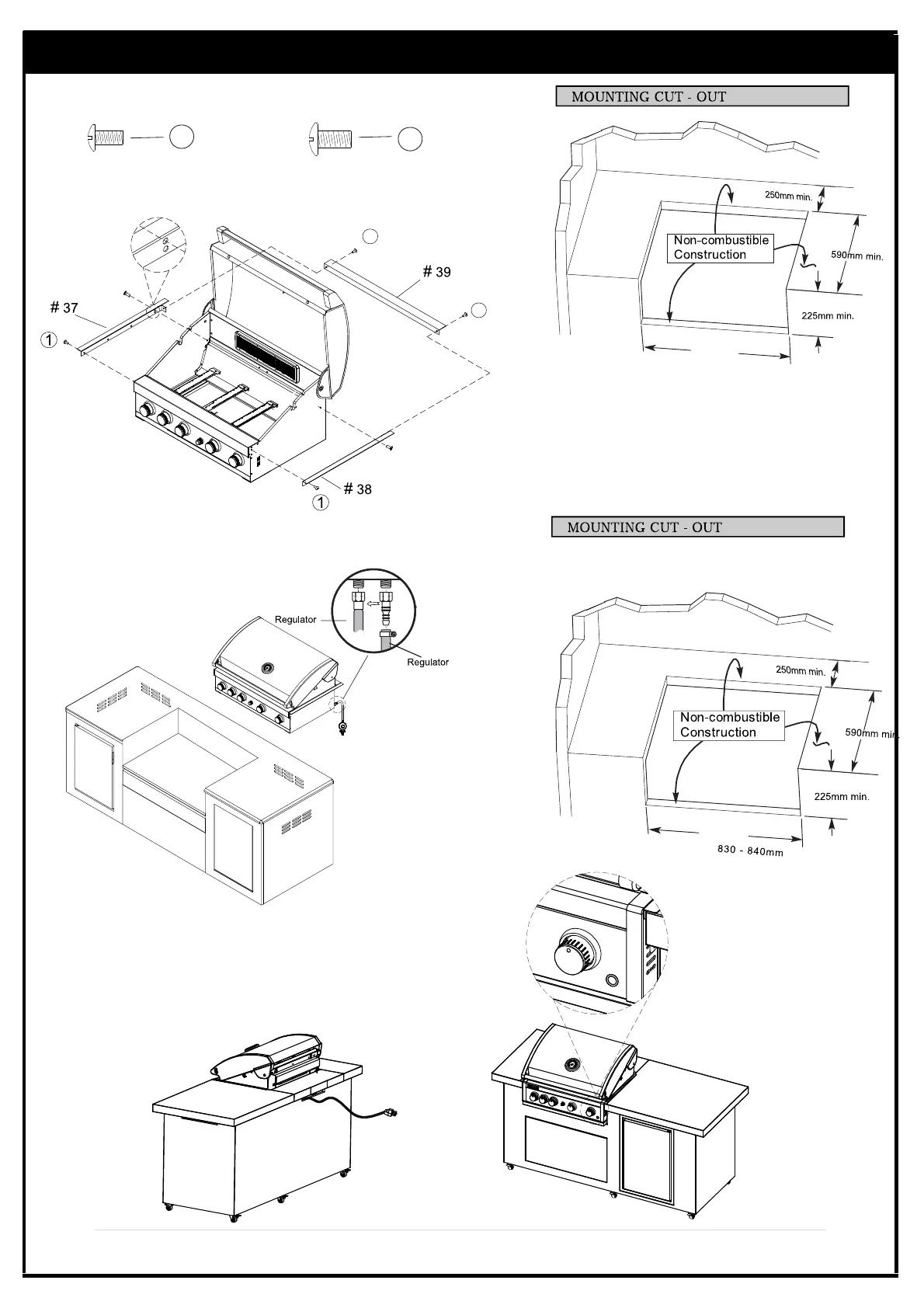 MOUNTING CUT - OUT

250mm min.

Non-combustible Construction

590mm min.

225mm min.

# 39

# 37

①

# 38

①

MOUNTING CUT - OUT

Regulator

Regulator

250mm min.

Non-combustible Construction

590mm min.

225mm min.

830 - 840mm