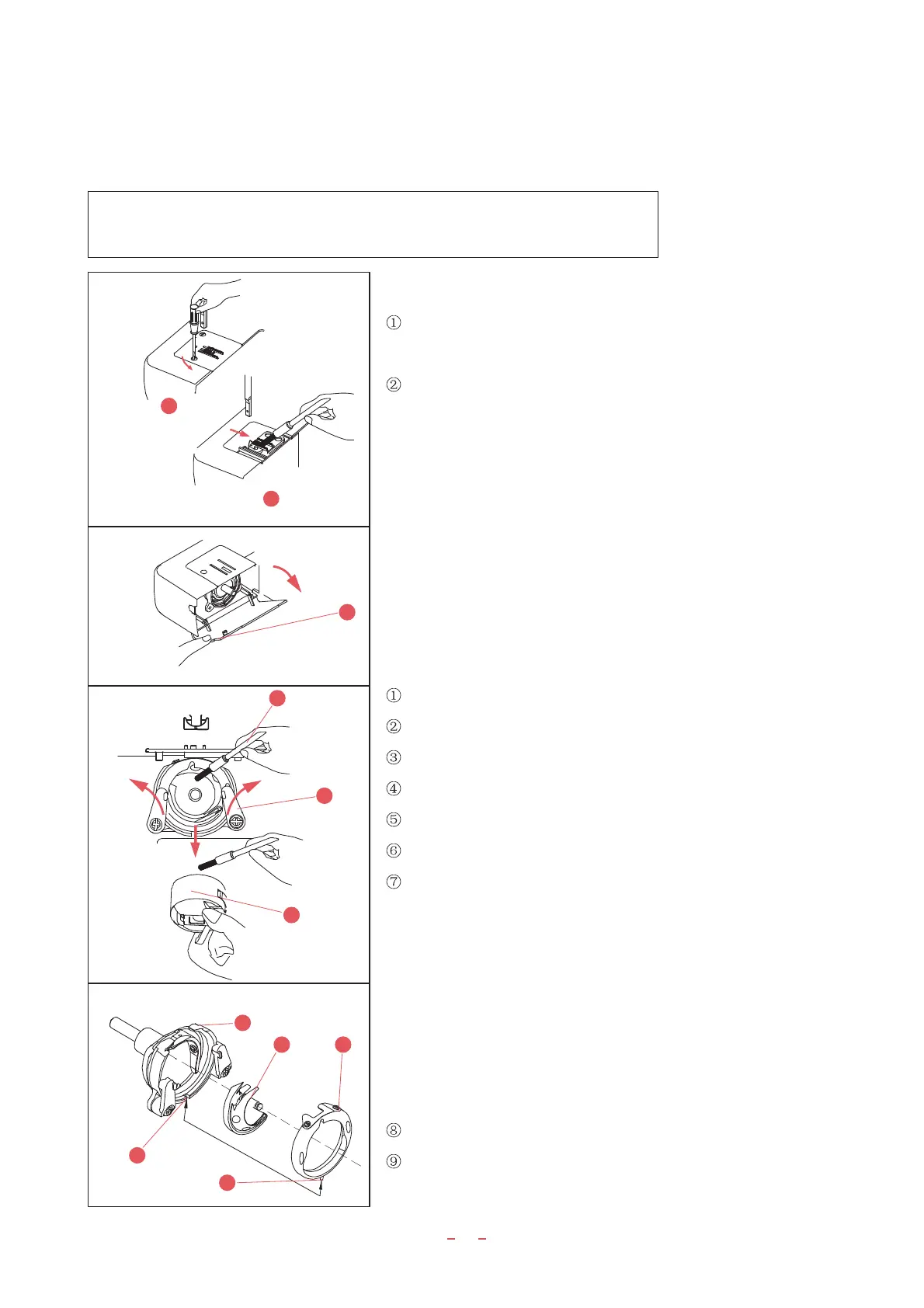 ①

②

①

②

③

④

⑤

⑥

⑦

⑧

⑨