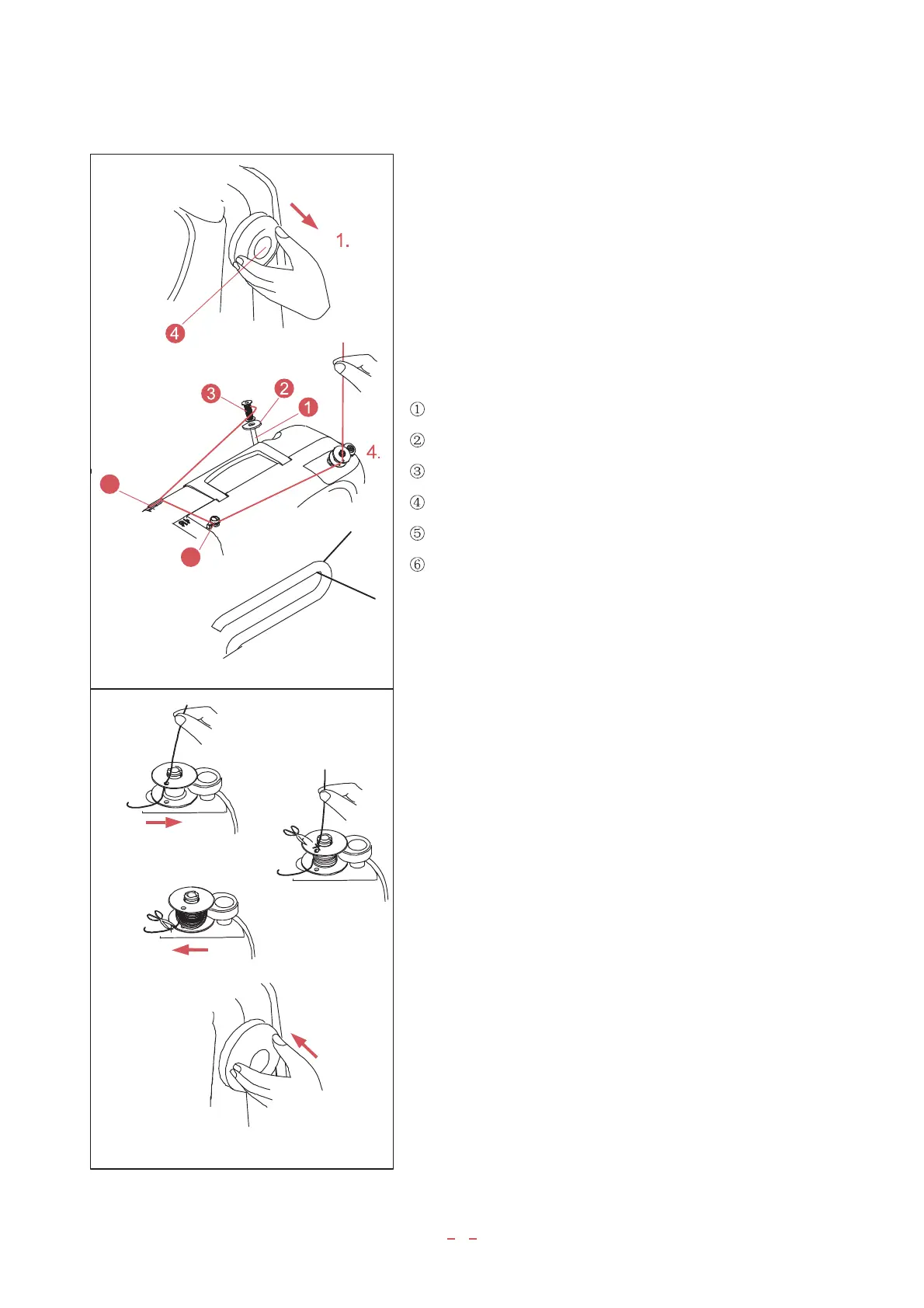 1.

4

3

2

1

4.

①

②

③

④

⑤

⑥

- -