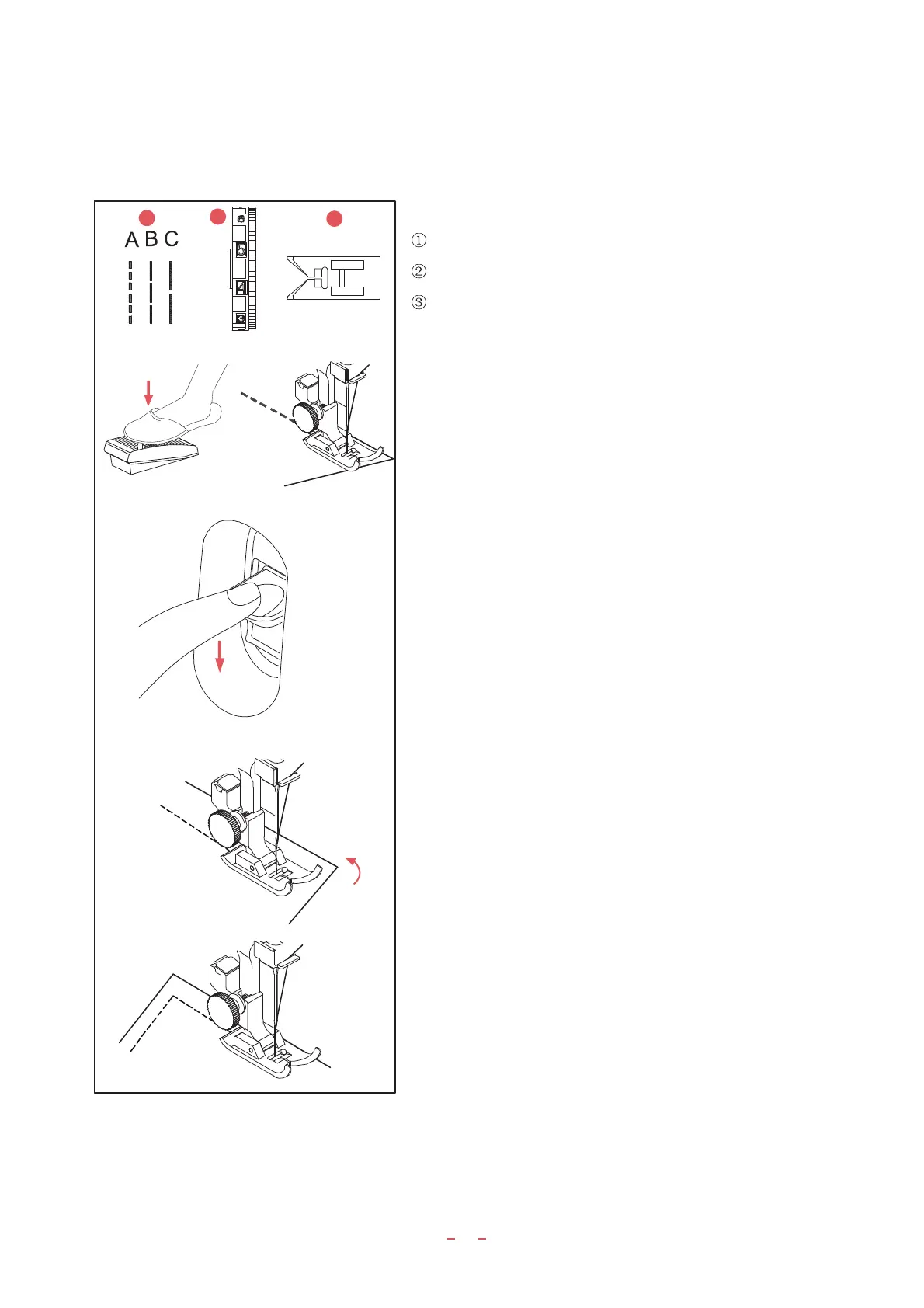 A B C

6
5
4
3

①
②
③