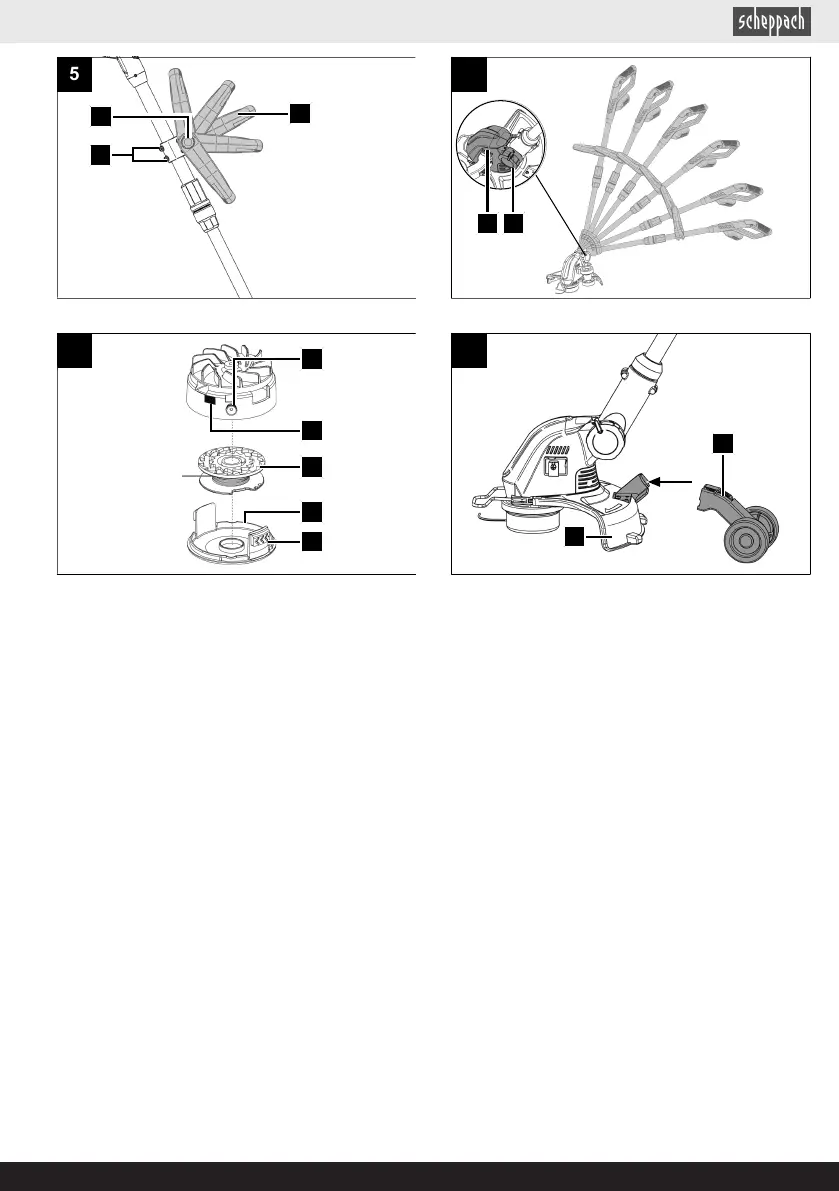 scheppach

5