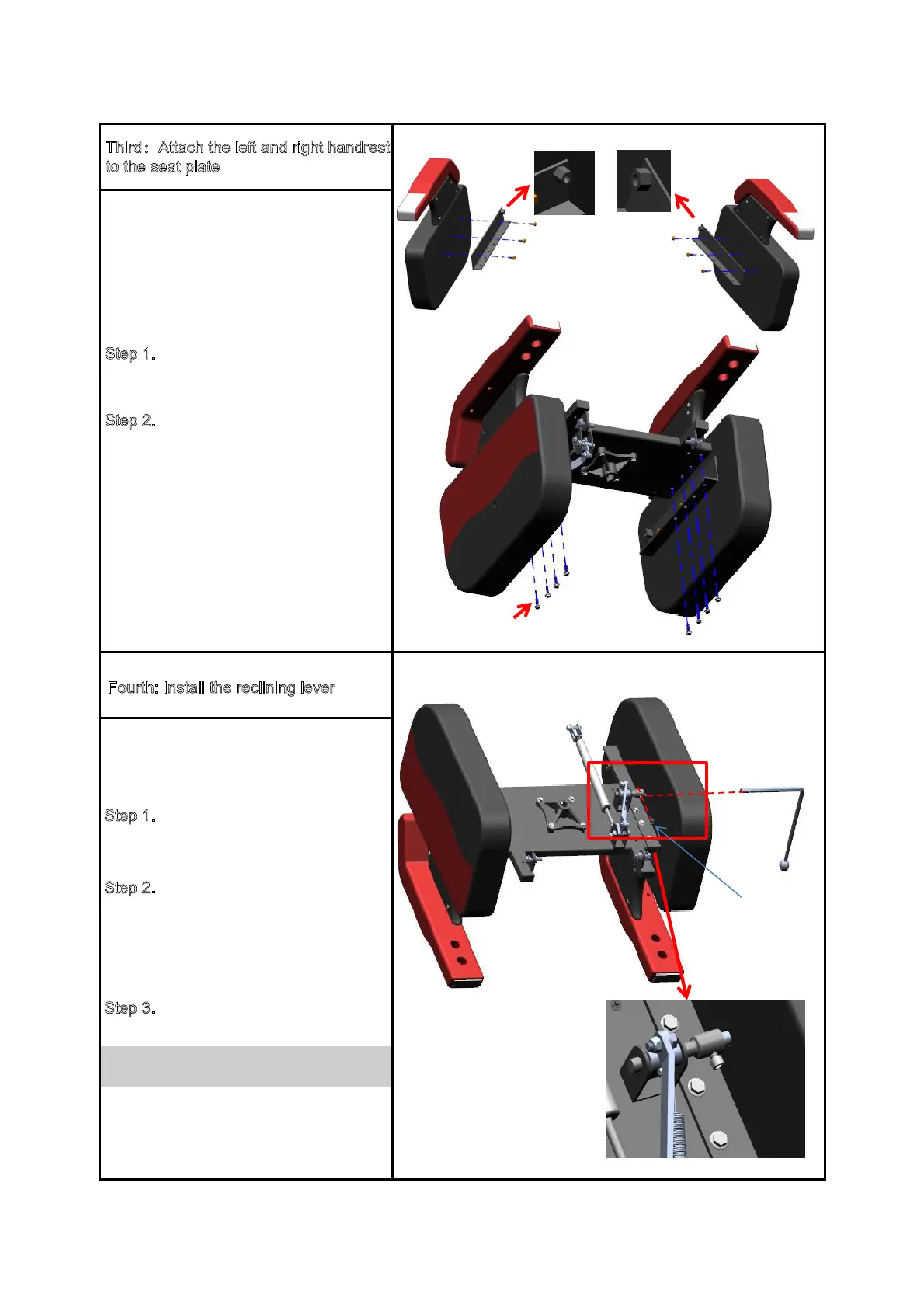 Third: Attach the left and right handrest to the seat plate

Step 1.

Step 2.

Fourth: Install the reclining lever

Step 1.

Step 2.

Step 3.