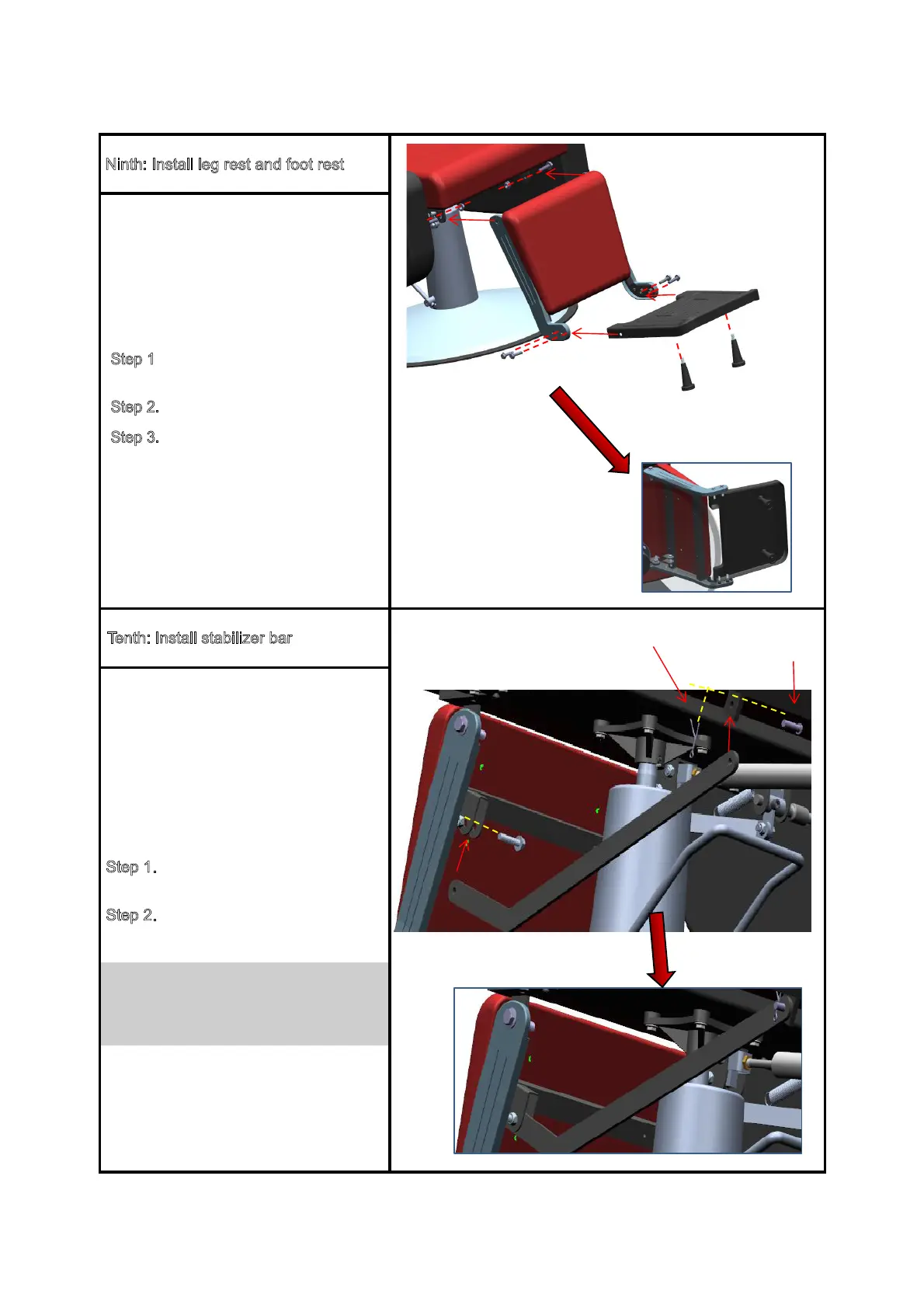 Ninth: Install leg rest and foot rest

Step 1

Step 2.

Step 3.

Tenth: Install stabilizer bar

Step 1.

Step 2.