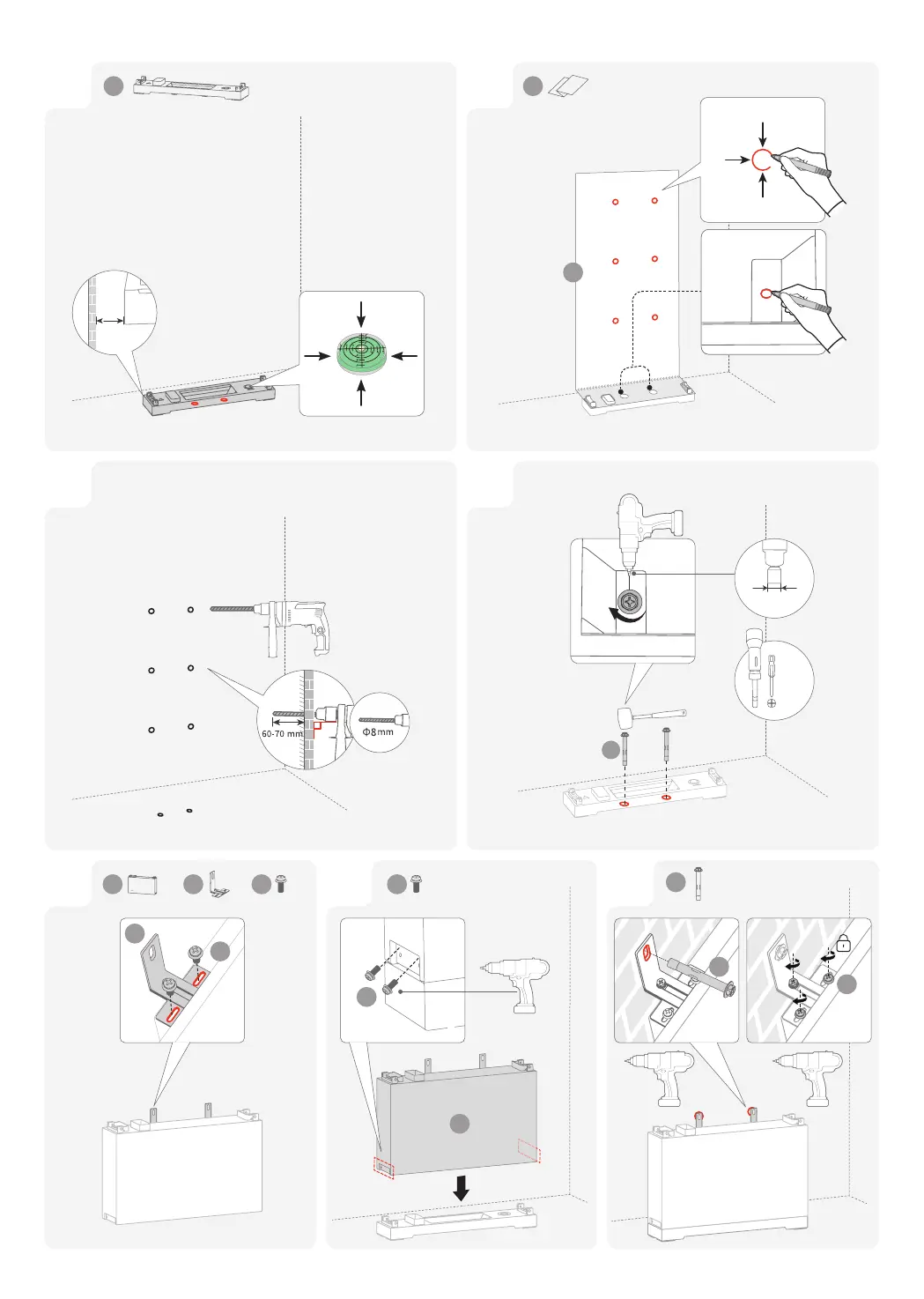 60-70 mm

Φ8mm