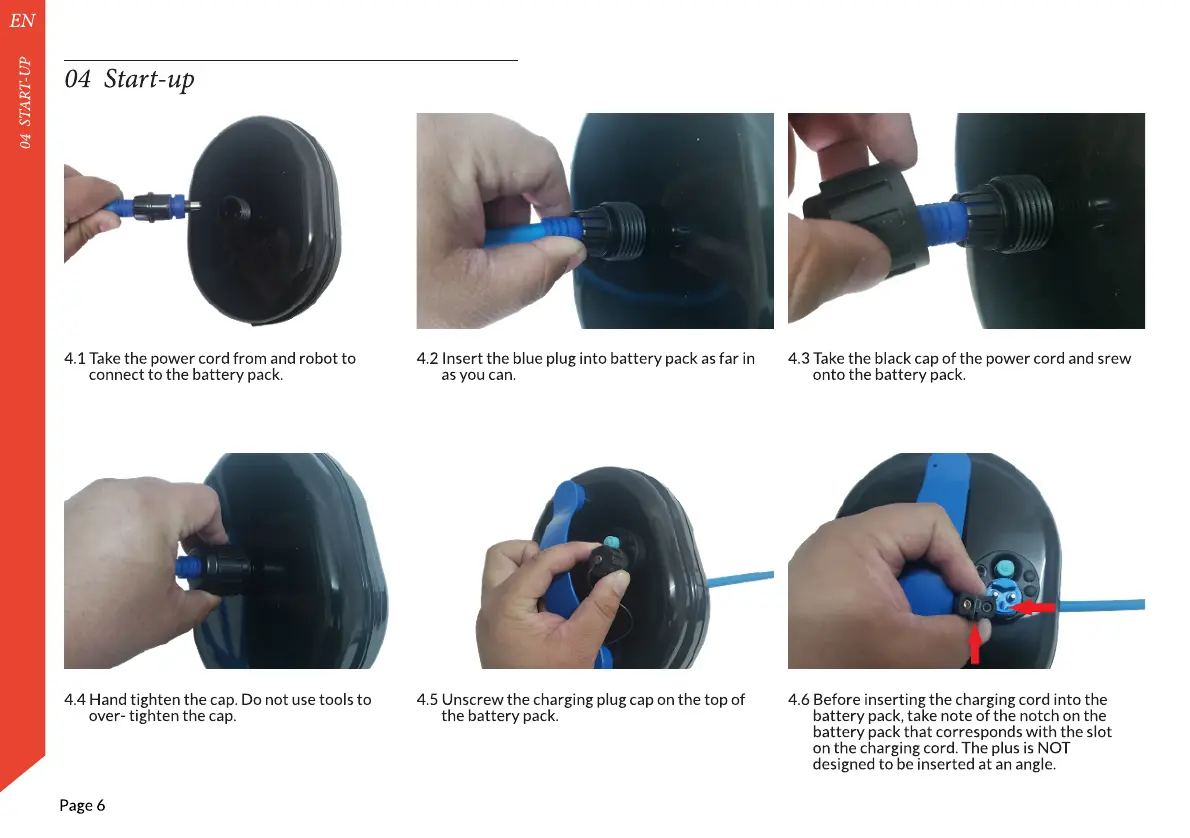 EN

04 START-UP

04 Start-up

4.1 Take the power cord from and robot to connect to the battery pack.

4.2 Insert the blue plug into battery pack as far in as you can.

4.3 Take the black cap of the power cord and srew onto the battery pack.

4.4 Hand tighten the cap. Do not use tools to over- tighten the cap.

4.5 Unscrew the charging plug cap on the top of the battery pack.

4.6 Before inserting the charging cord into the battery pack, take note of the notch on the battery pack that corresponds with the slot on the charging cord. The plus is NOT designed to be inserted at an angle.

Page 6