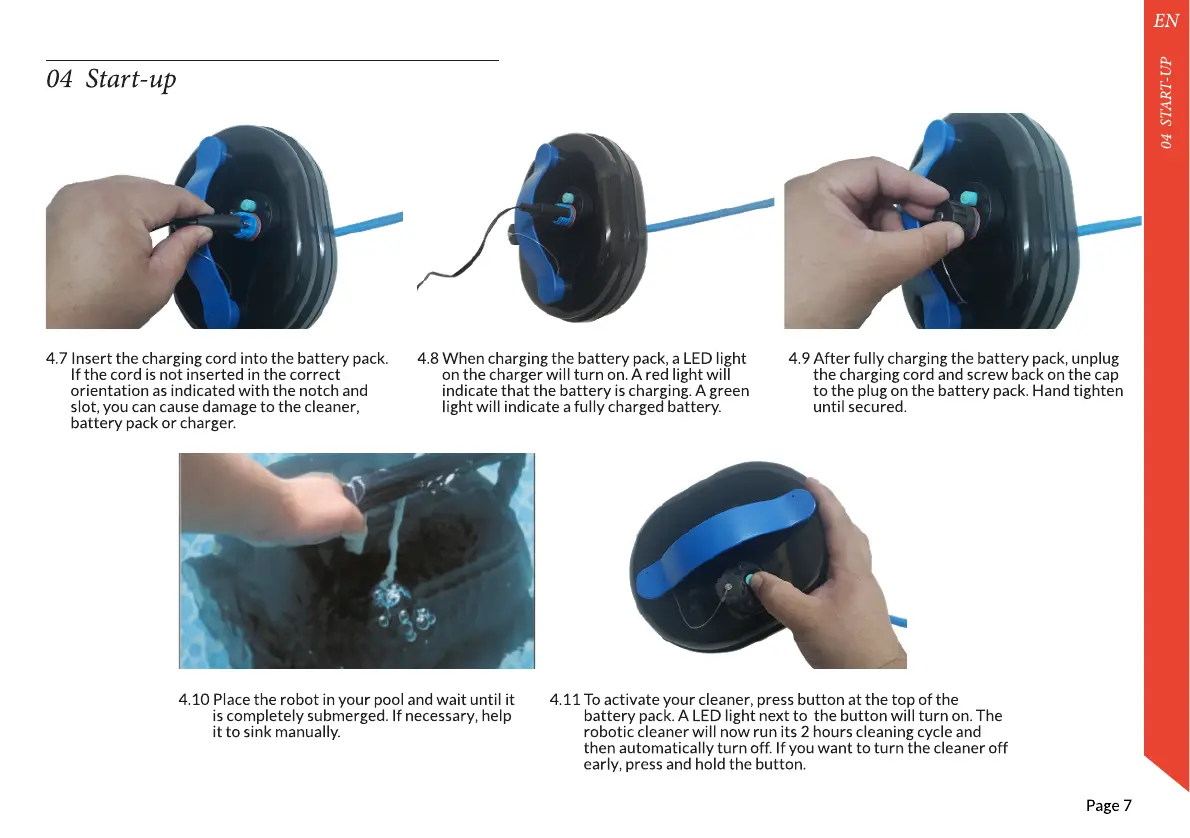 EN

04 START-UP

04 Start-up

4.7 Insert the charging cord into the battery pack. If the cord is not inserted in the correct orientation as indicated with the notch and slot, you can cause damage to the cleaner, battery pack or charger.

4.8 When charging the battery pack, a LED light on the charger will turn on. A red light will indicate that the battery is charging. A green light will indicate a fully charged battery.

4.9 After fully charging the battery pack, unplug the charging cord and screw back on the cap to the plug on the battery pack. Hand tighten until secured.

4.10 Place the robot in your pool and wait until it is completely submerged. If necessary, help it to sink manually.

4.11 To activate your cleaner, press button at the top of the battery pack. A LED light next to the button will turn on. The robotic cleaner will now run its 2 hours cleaning cycle and then automatically turn off. If you want to turn the cleaner off early, press and hold the button.

Page 7