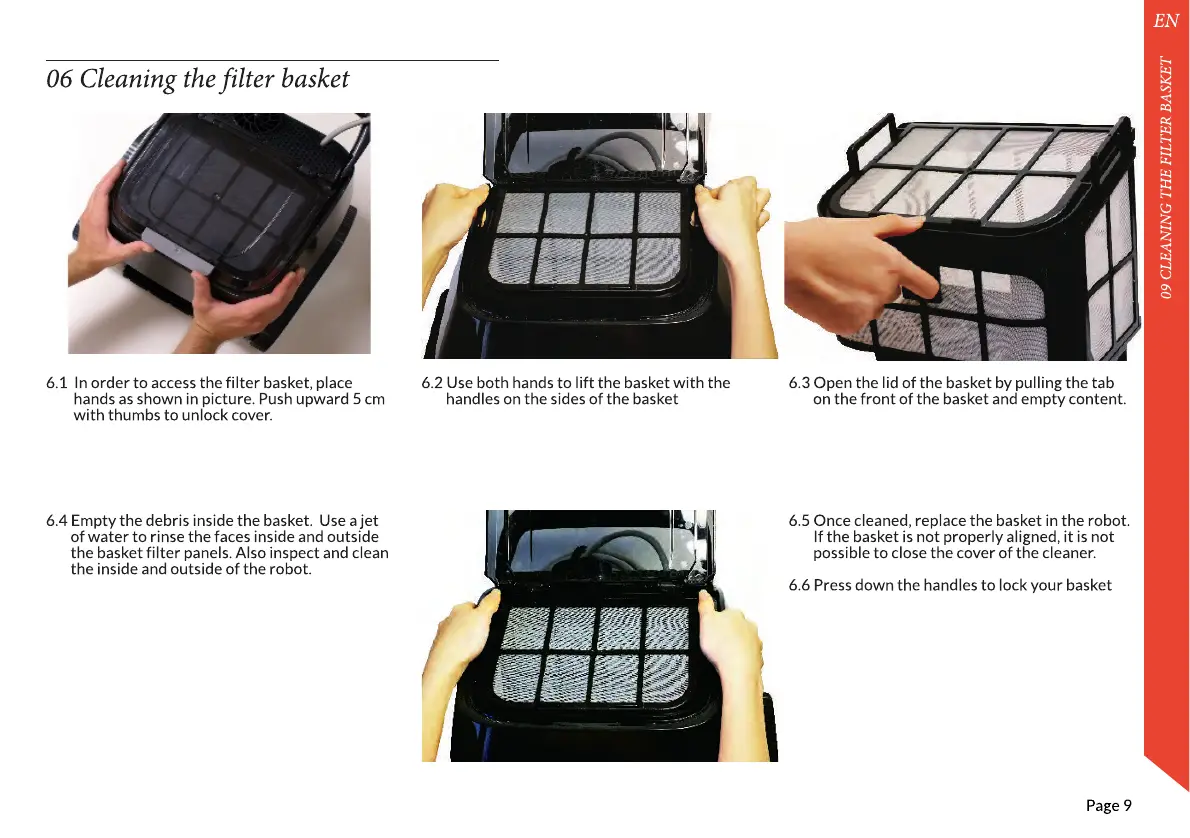 EN

09 CLEANING THE FILTER BASKET

06 Cleaning the filter basket

6.1 In order to access the filter basket, place hands as shown in picture. Push upward 5 cm with thumbs to unlock cover.

6.2 Use both hands to lift the basket with the handles on the sides of the basket

6.3 Open the lid of the basket by pulling the tab on the front of the basket and empty content.

6.4 Empty the debris inside the basket. Use a jet of water to rinse the faces inside and outside the basket filter panels. Also inspect and clean the inside and outside of the robot.

6.5 Once cleaned, replace the basket in the robot. If the basket is not properly aligned, it is not possible to close the cover of the cleaner.

6.6 Press down the handles to lock your basket

Page 9