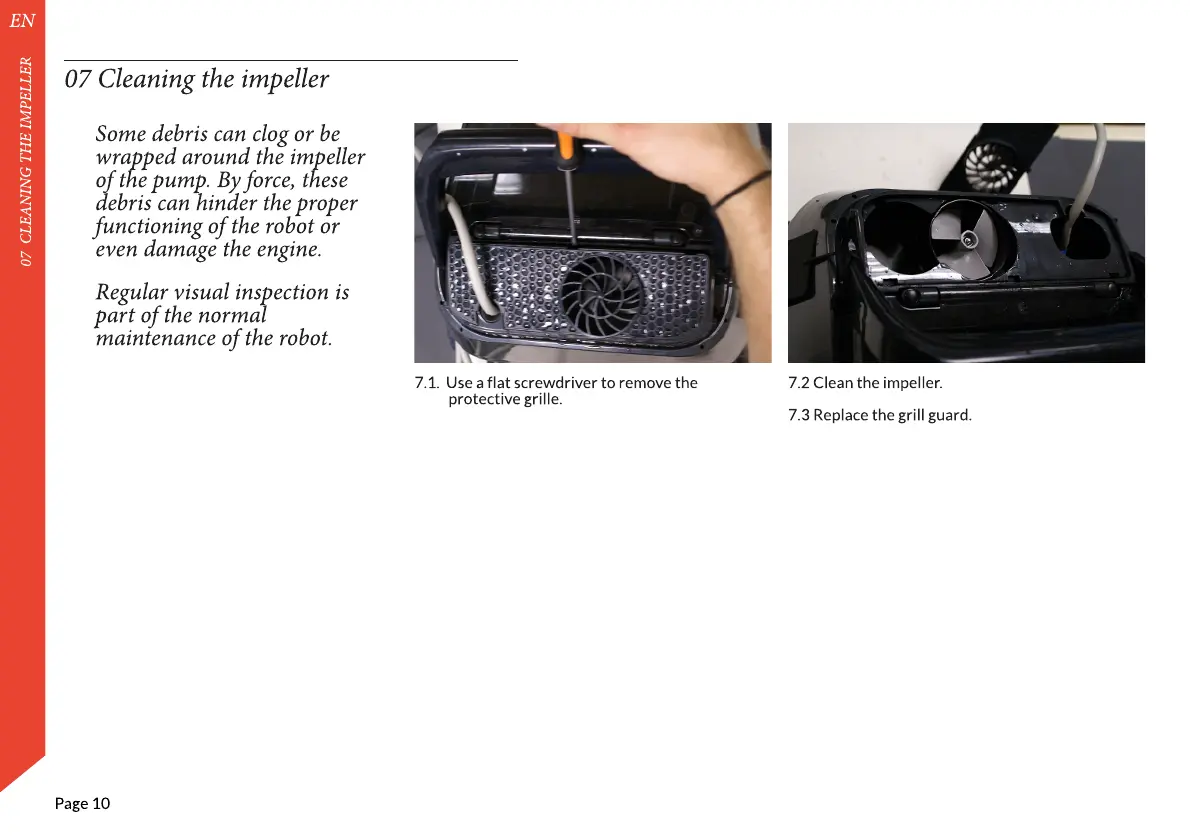 EN

07 CLEANING THE IMPELLER

07 Cleaning the impeller

Some debris can clog or be wrapped around the impeller of the pump. By force, these debris can hinder the proper functioning of the robot or even damage the engine.

Regular visual inspection is part of the normal maintenance of the robot.

7.1. Use a flat screwdriver to remove the protective grille.

7.2 Clean the impeller.

7.3 Replace the grill guard.

Page 10