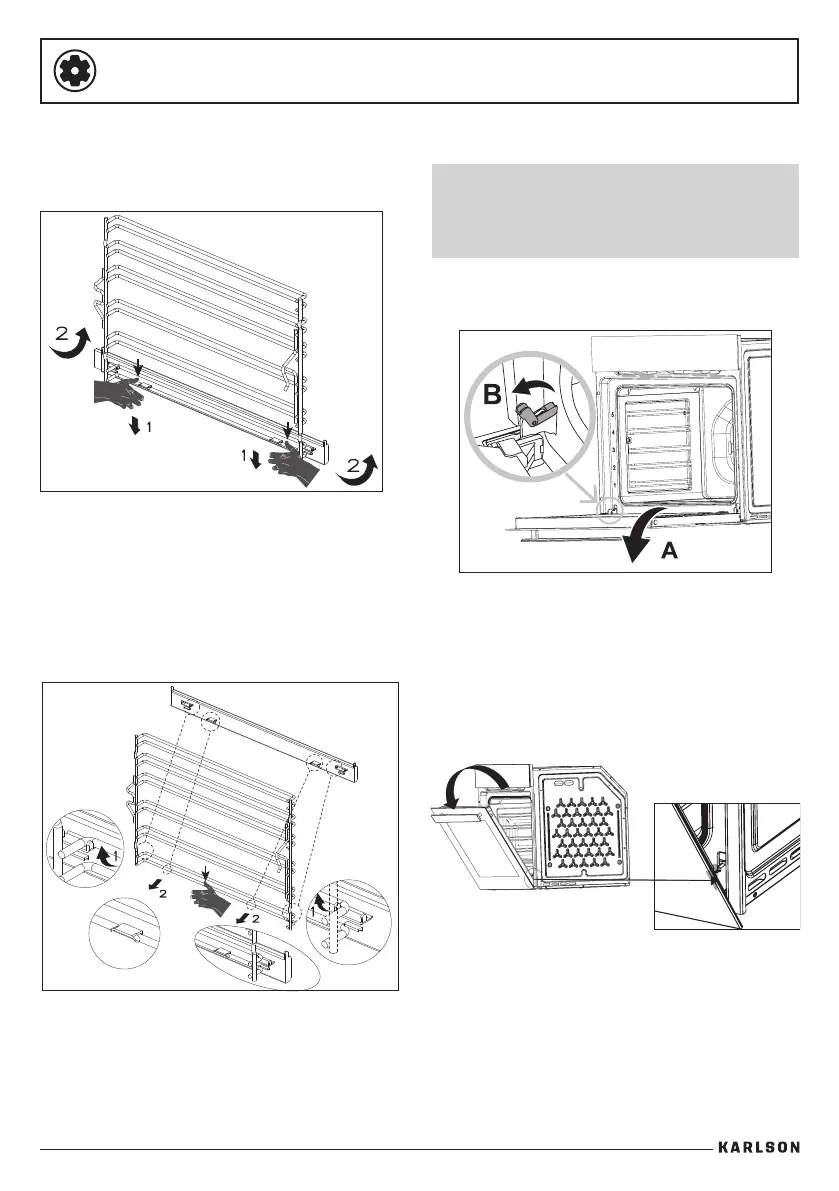 2

1

1

2

B

5

4

3

2

1

A

1

2

2

1

KARLSON