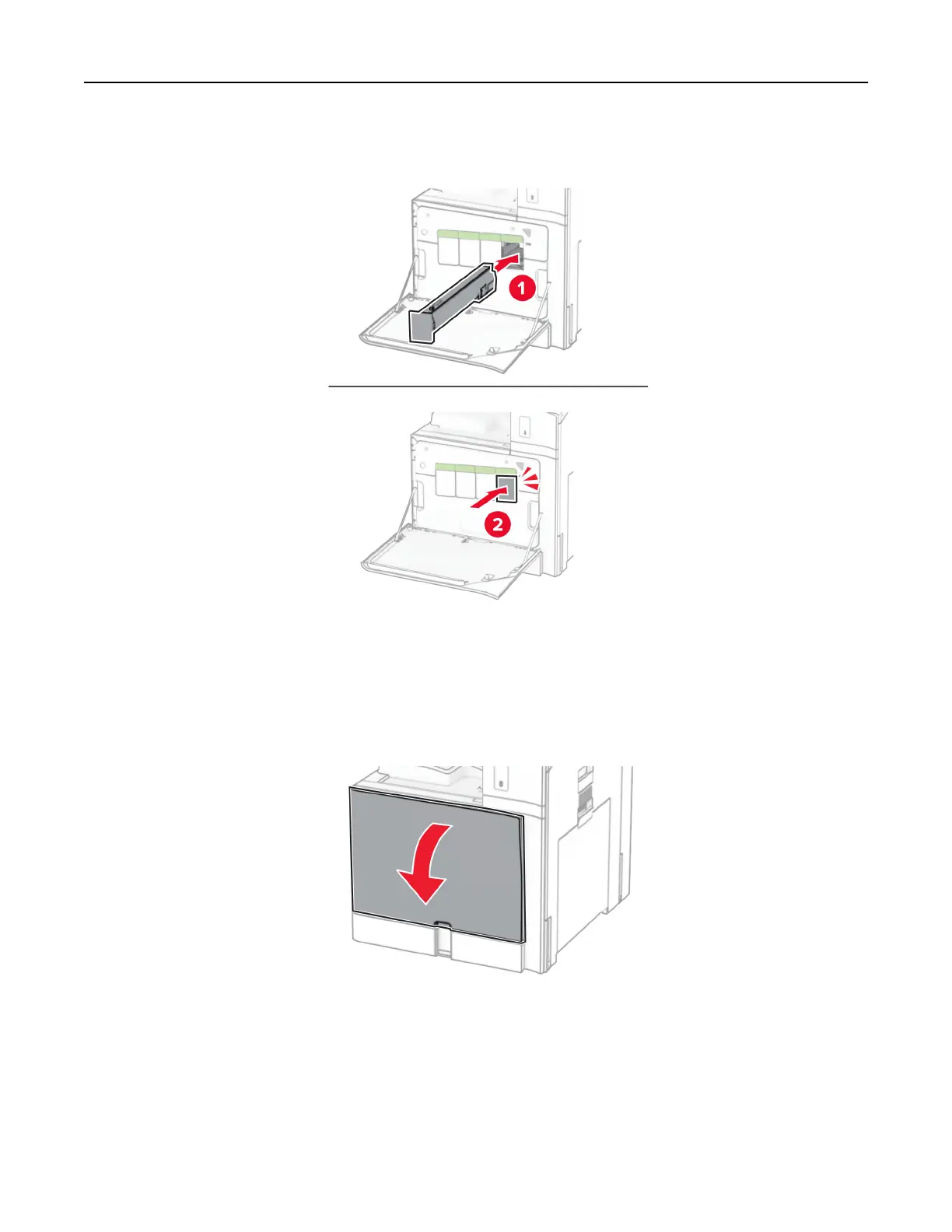 1

2