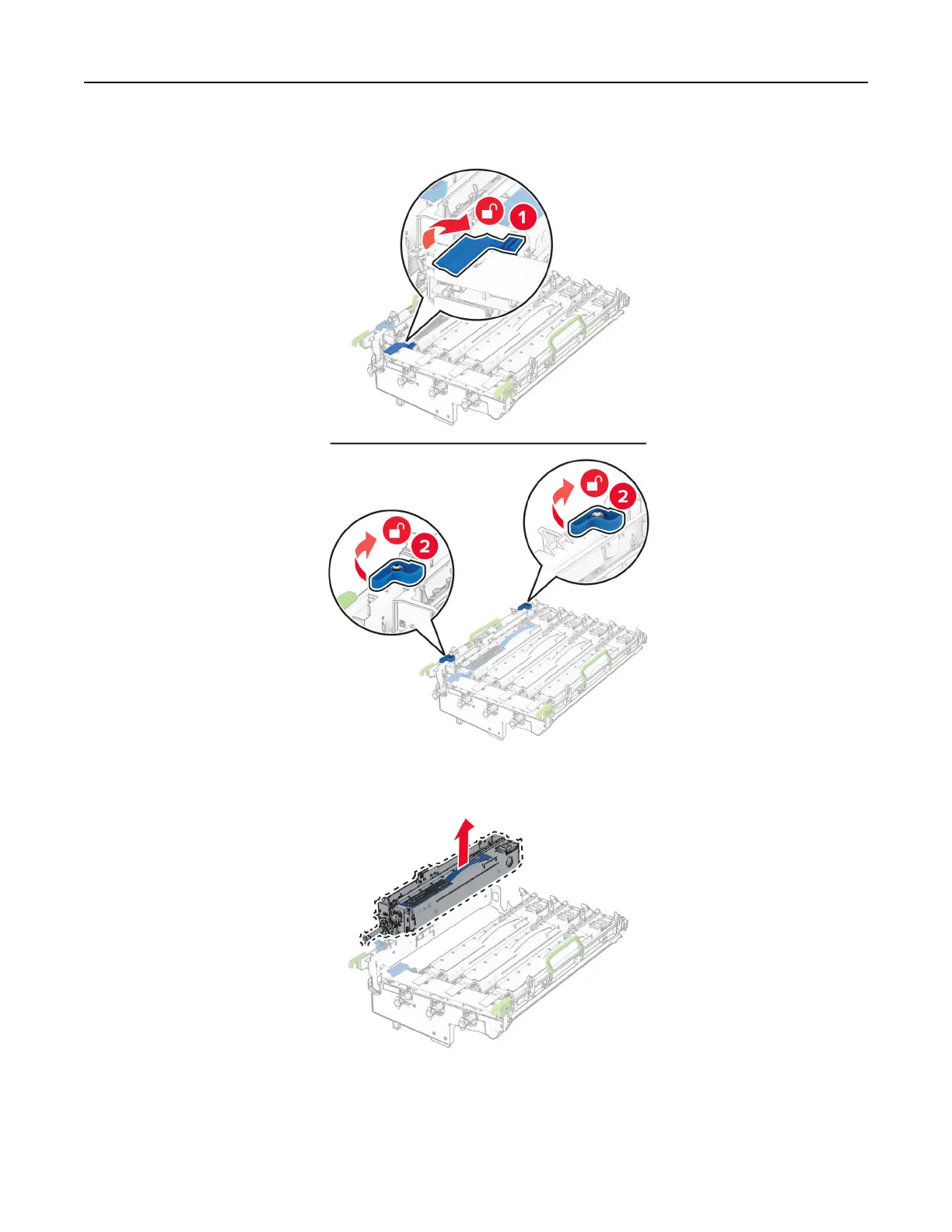 1

2

2