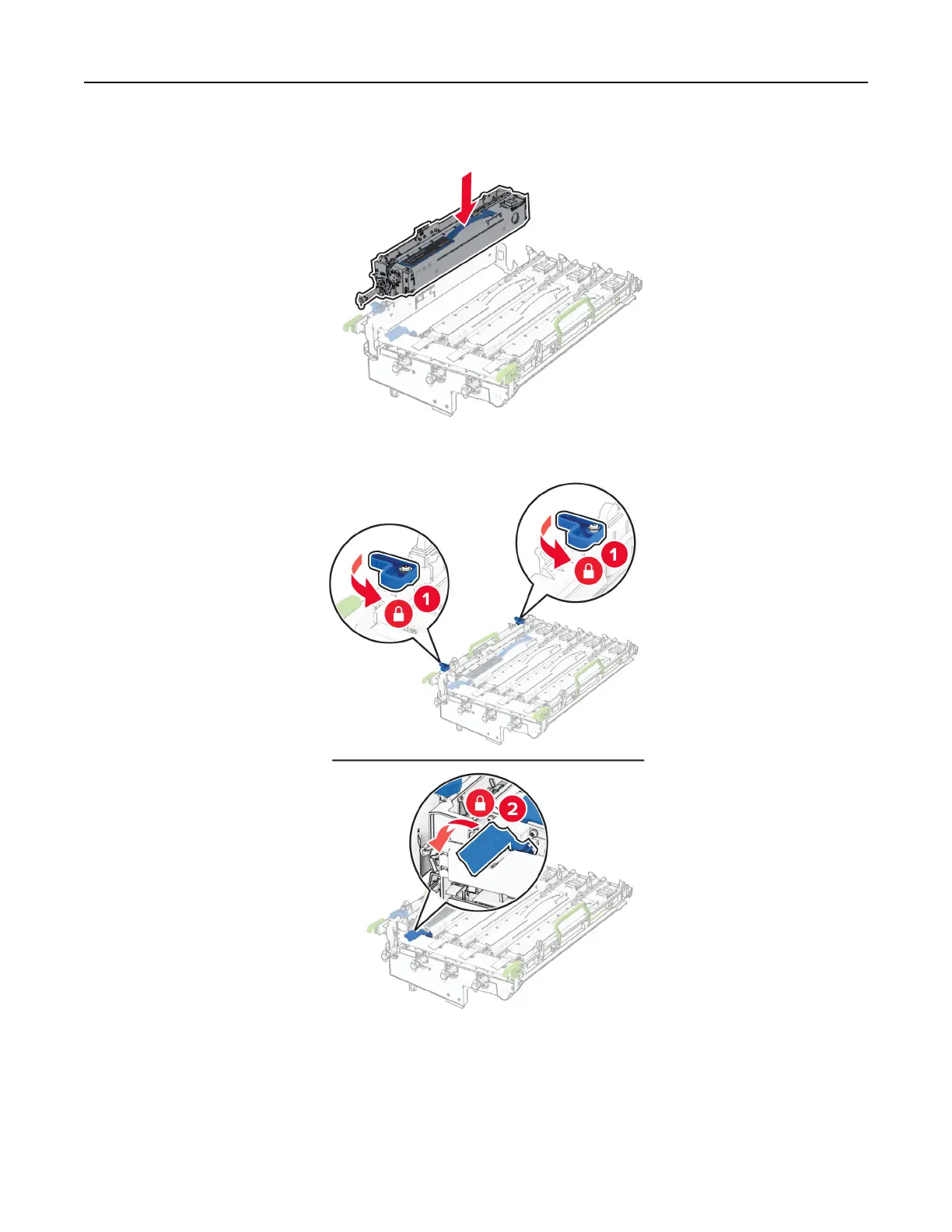 1

1

2