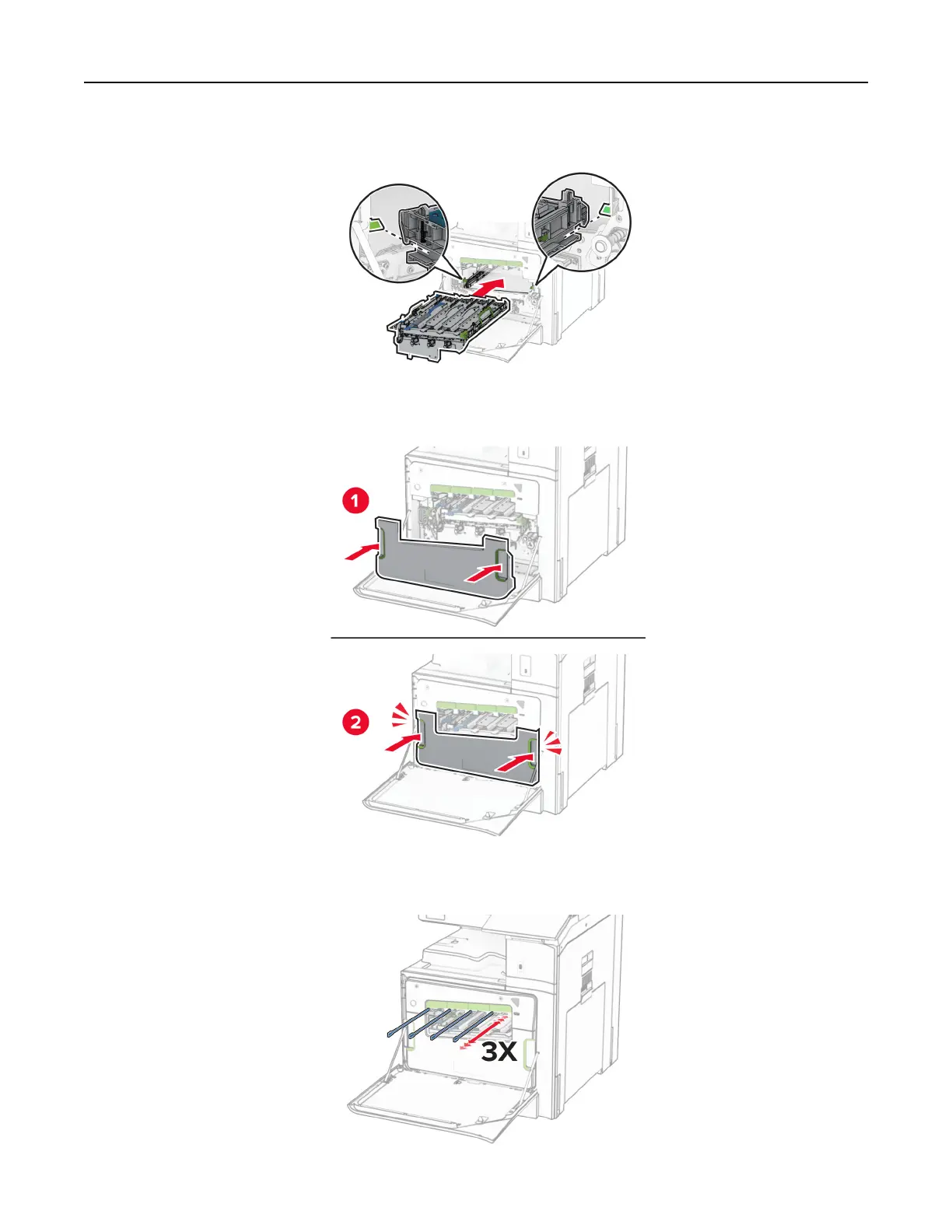 1

2

3X