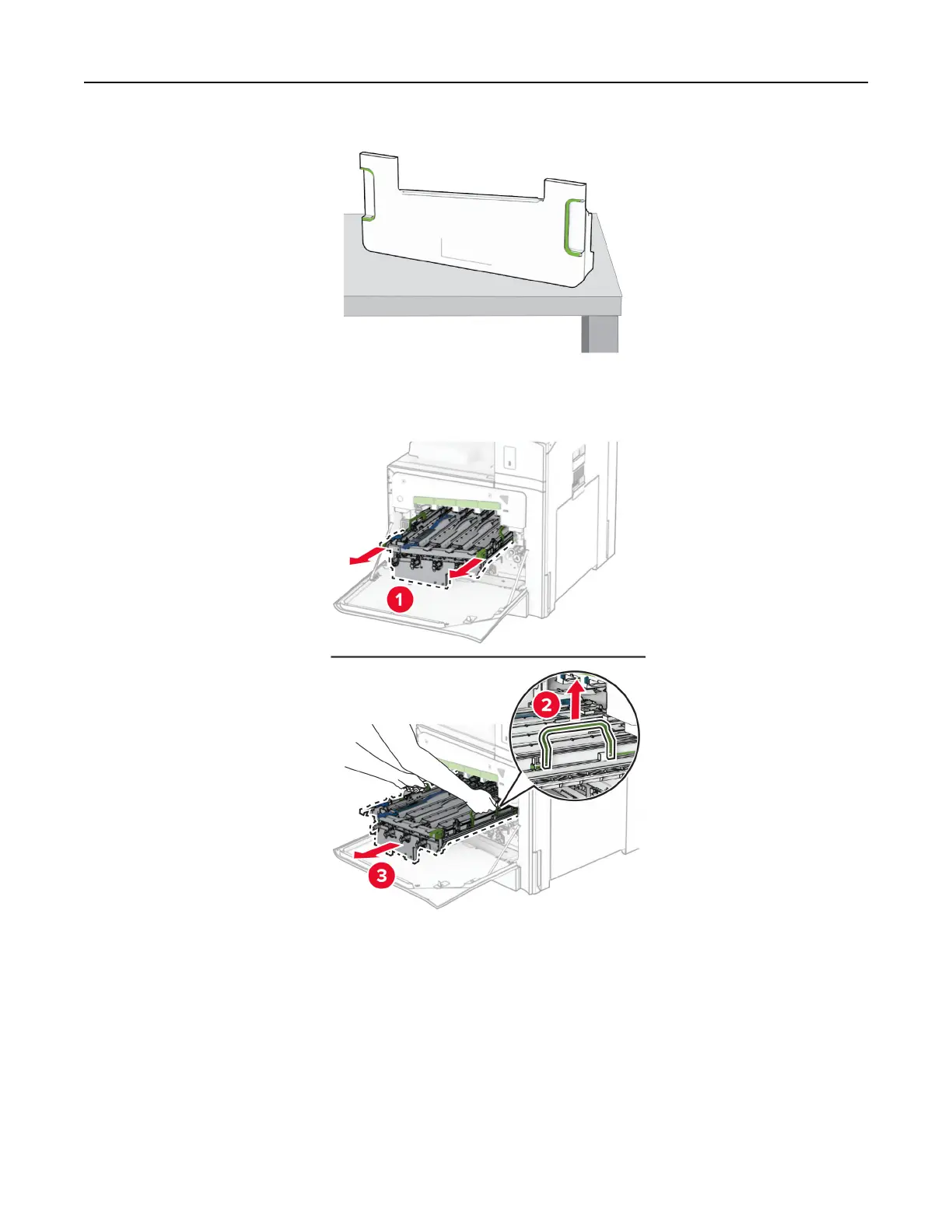 1

2

3