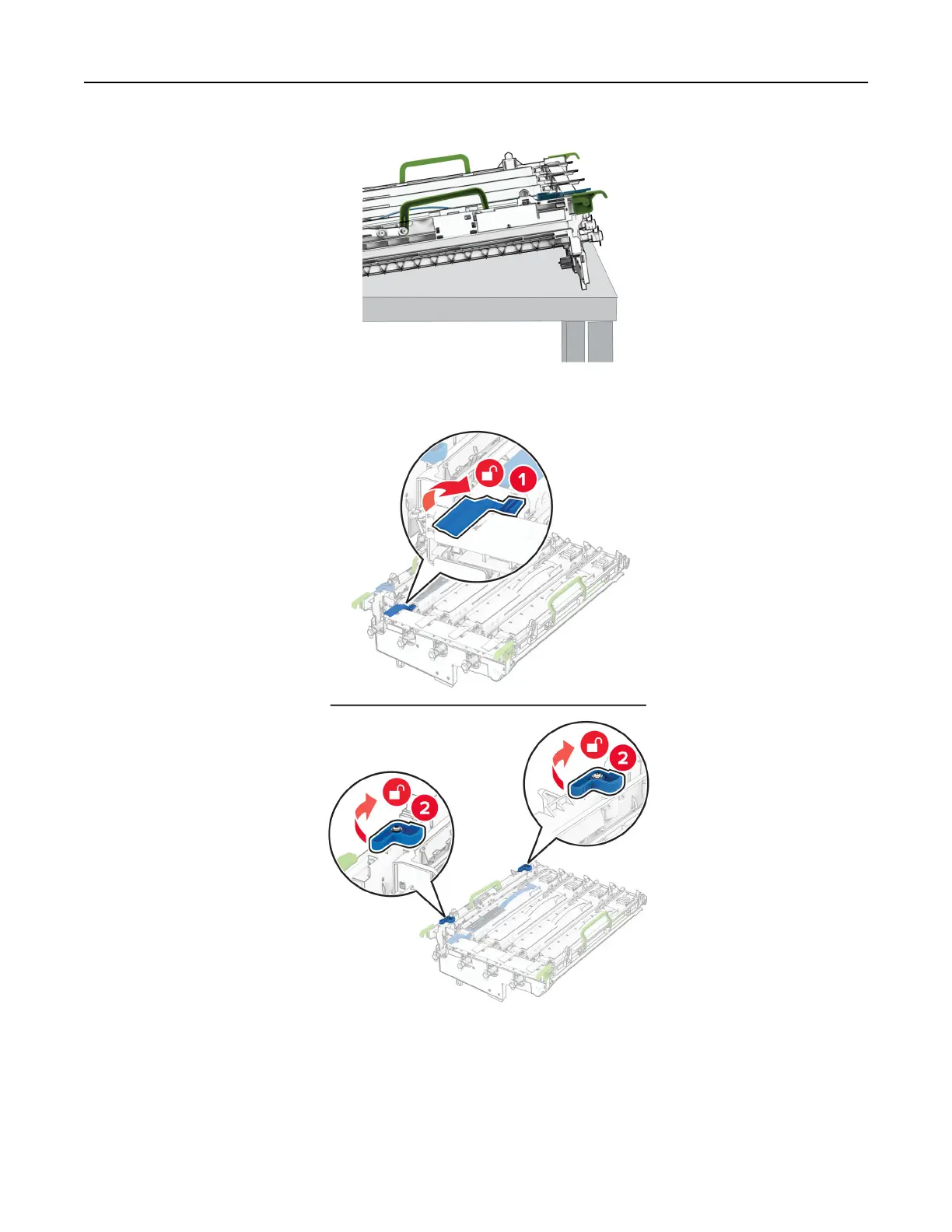 1

2

2