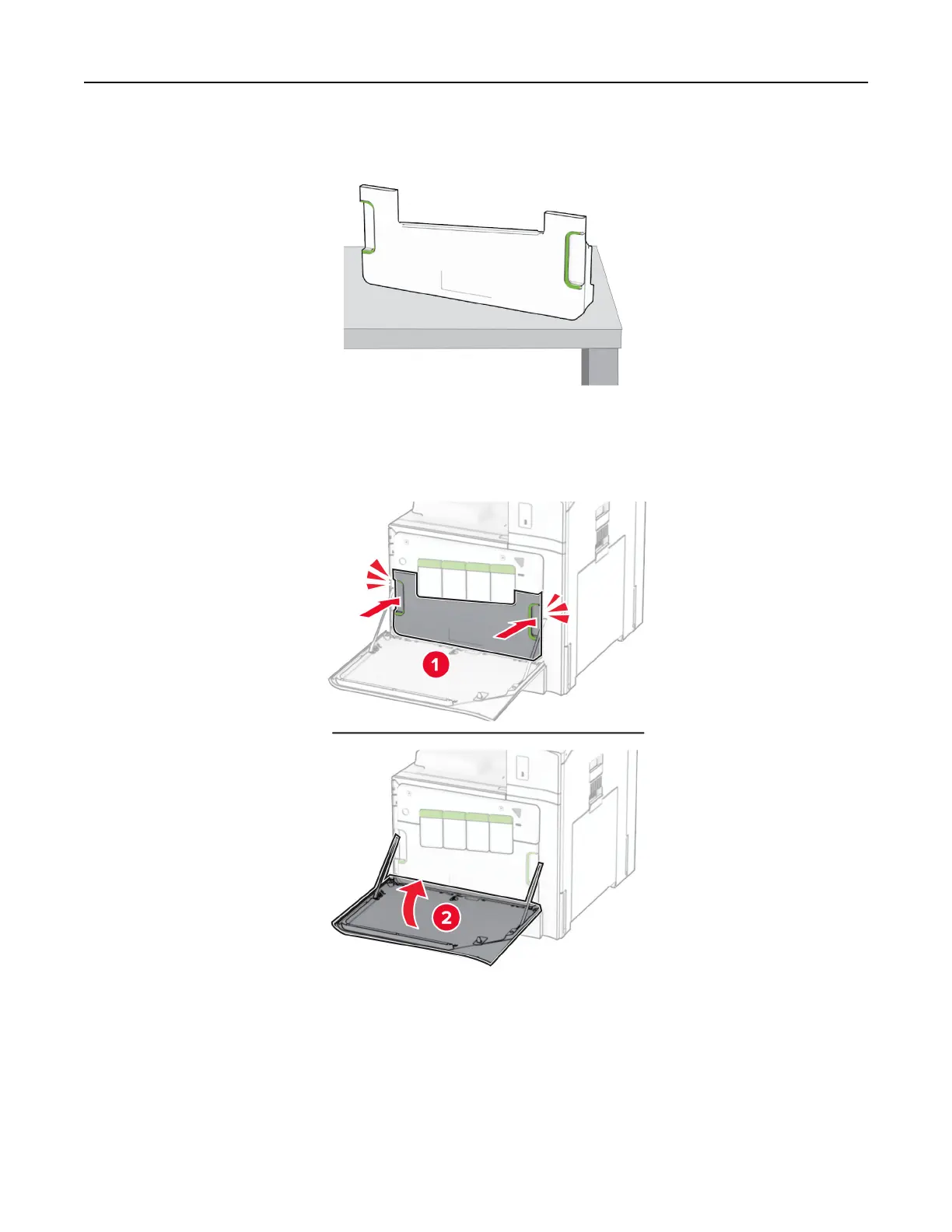 1

2