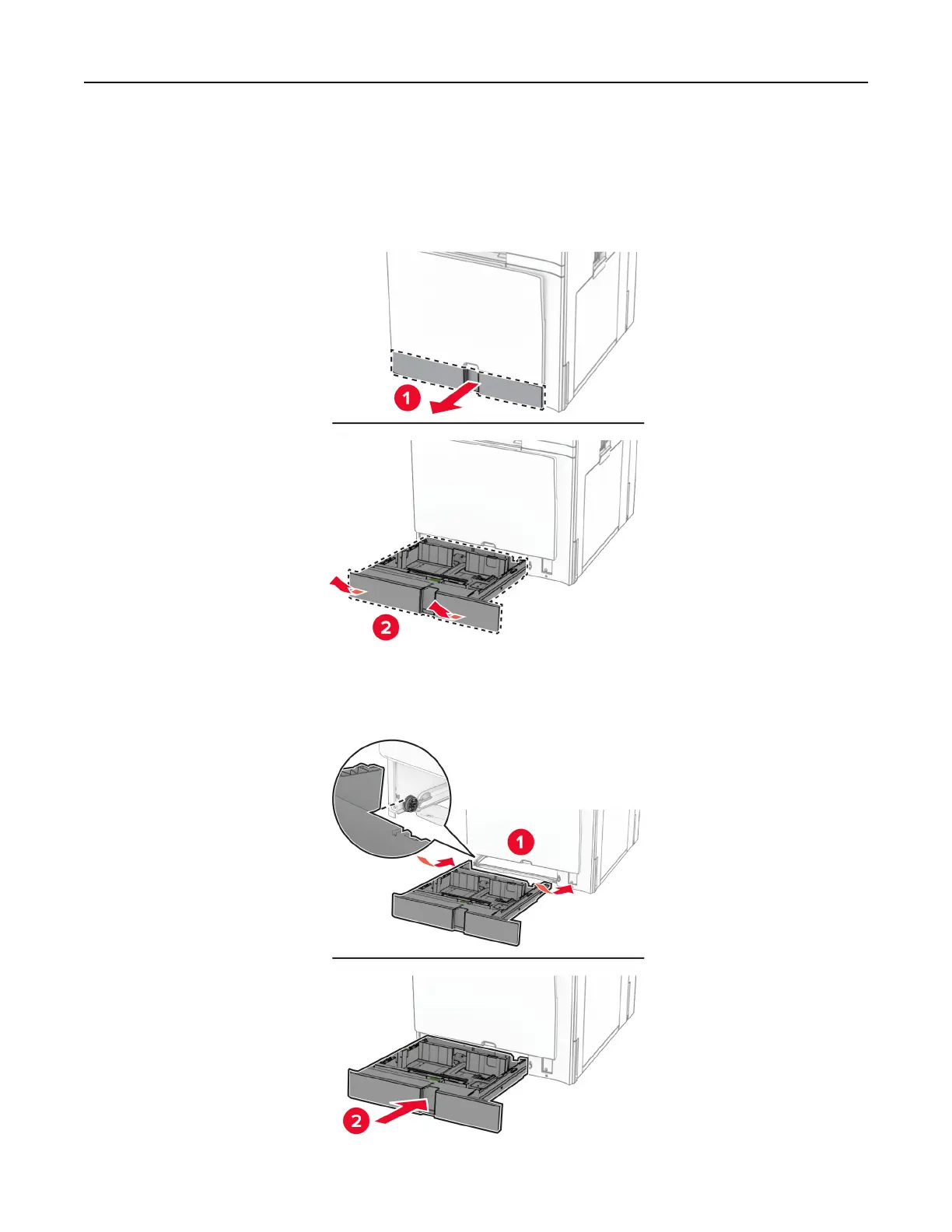 1

2

1

2