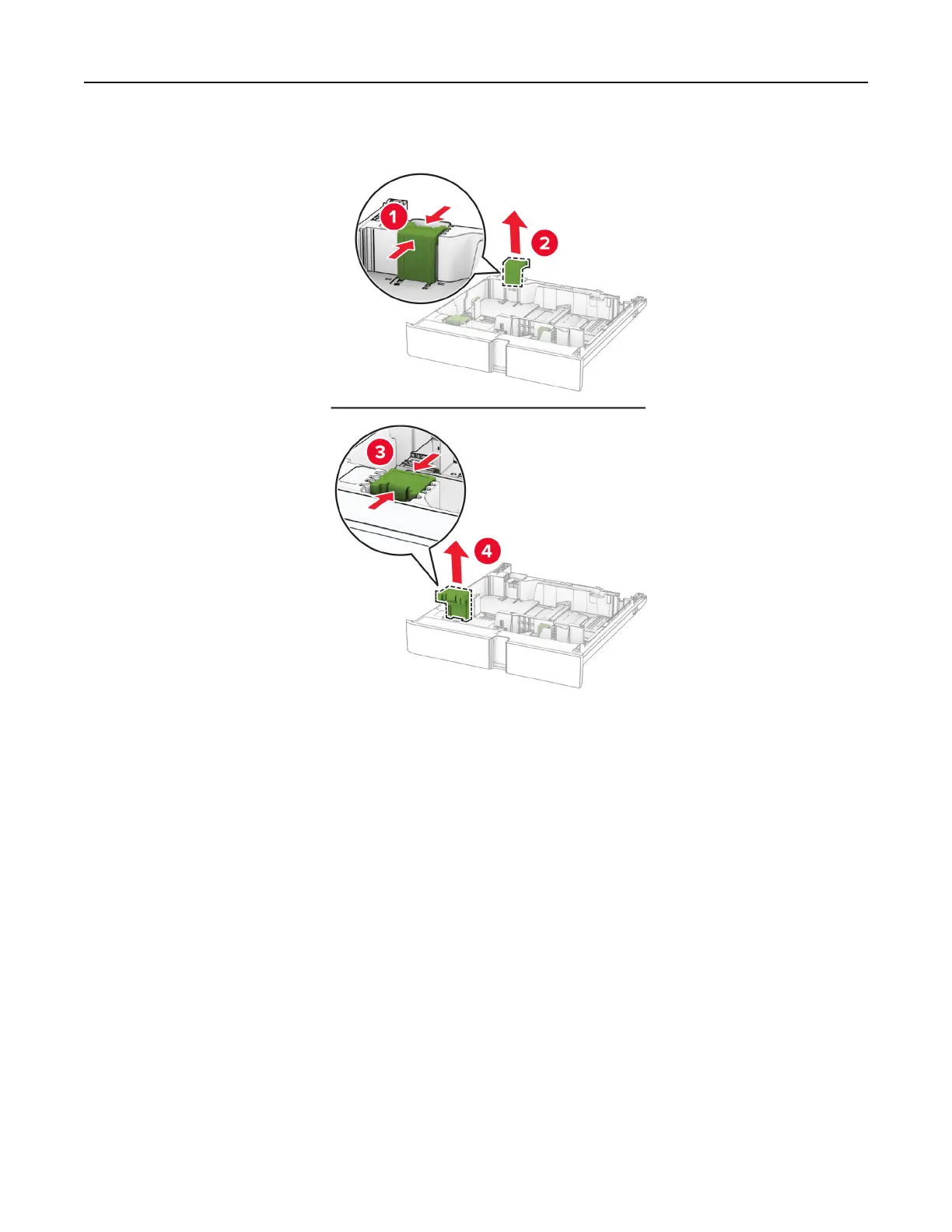 1

2

3

4