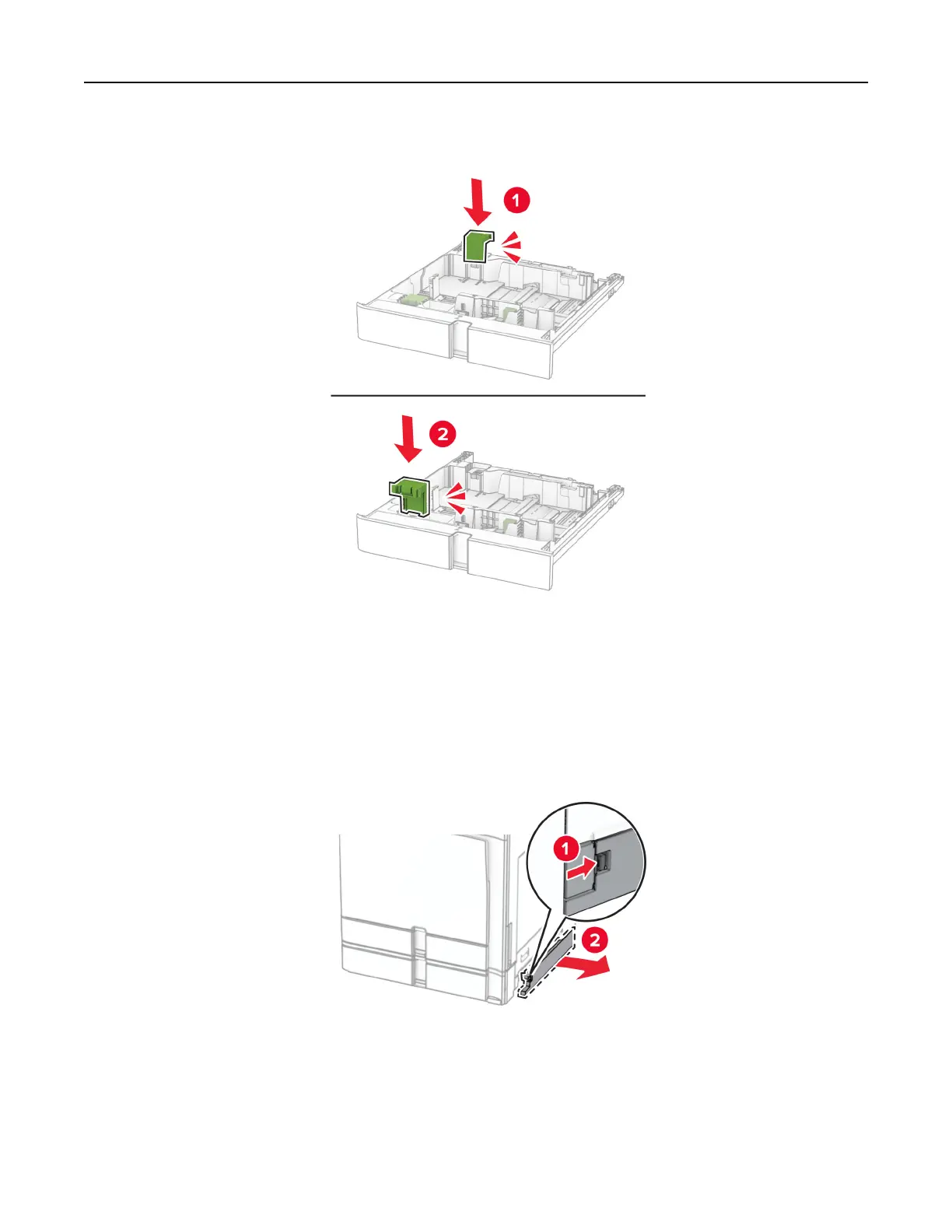 1

2

1

2