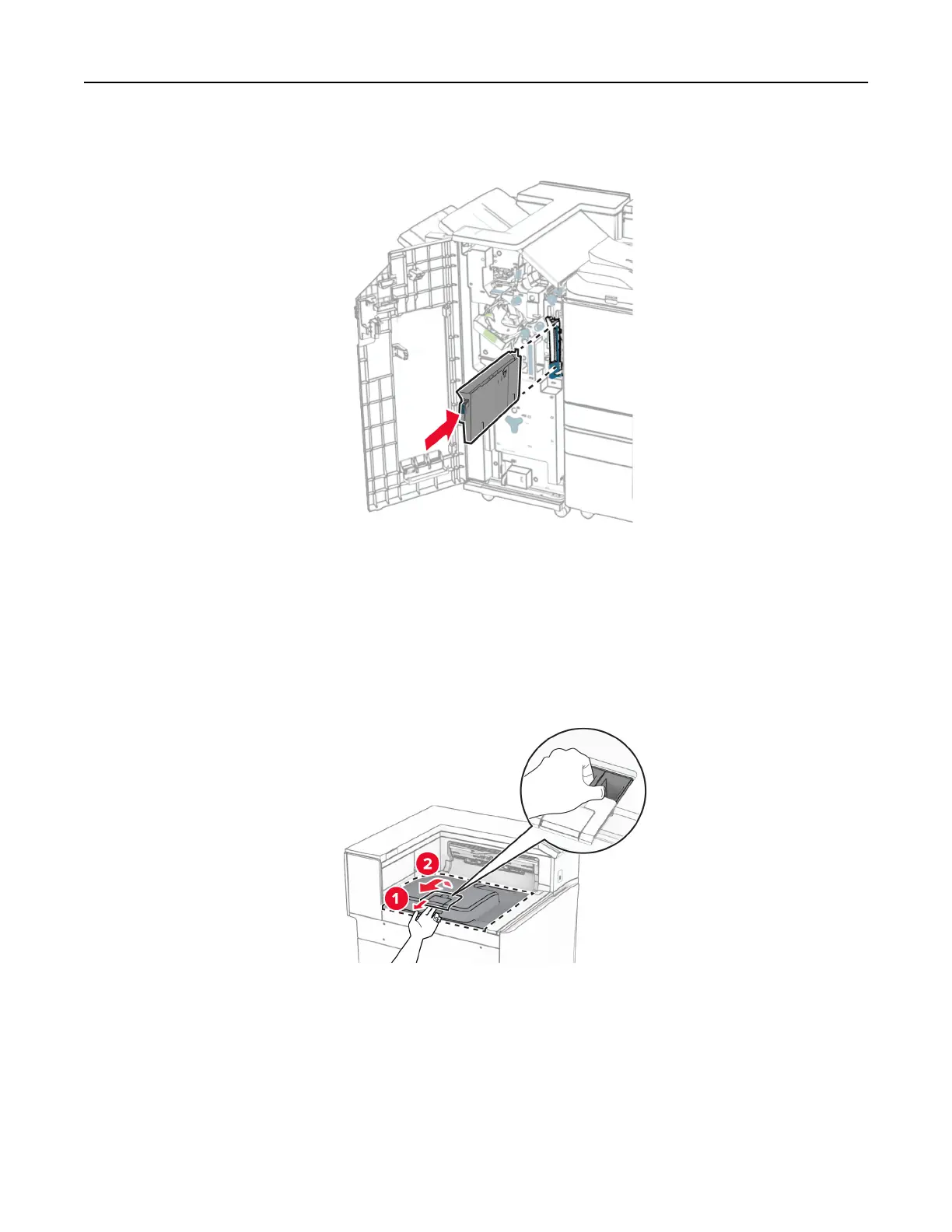 2

1