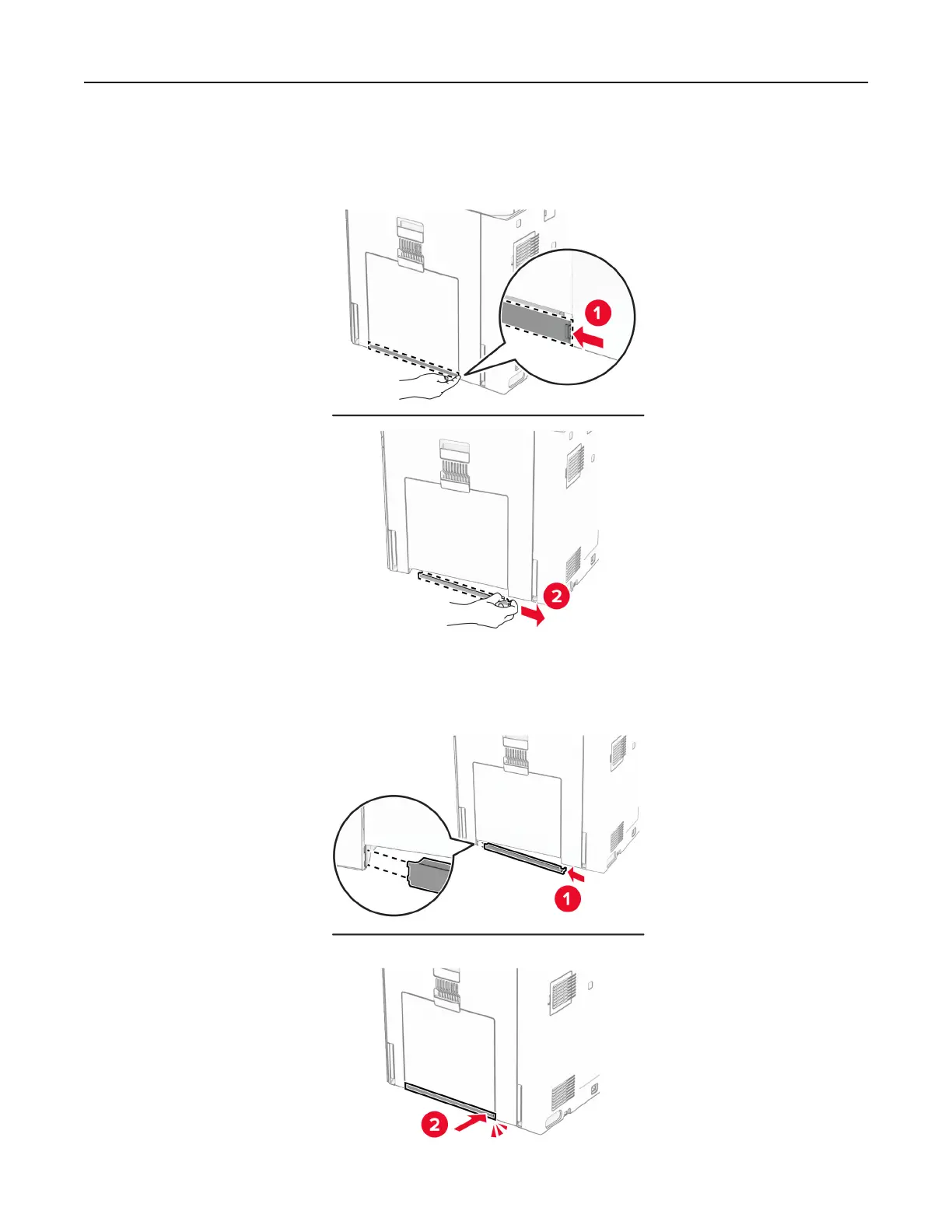 1

2

1

2