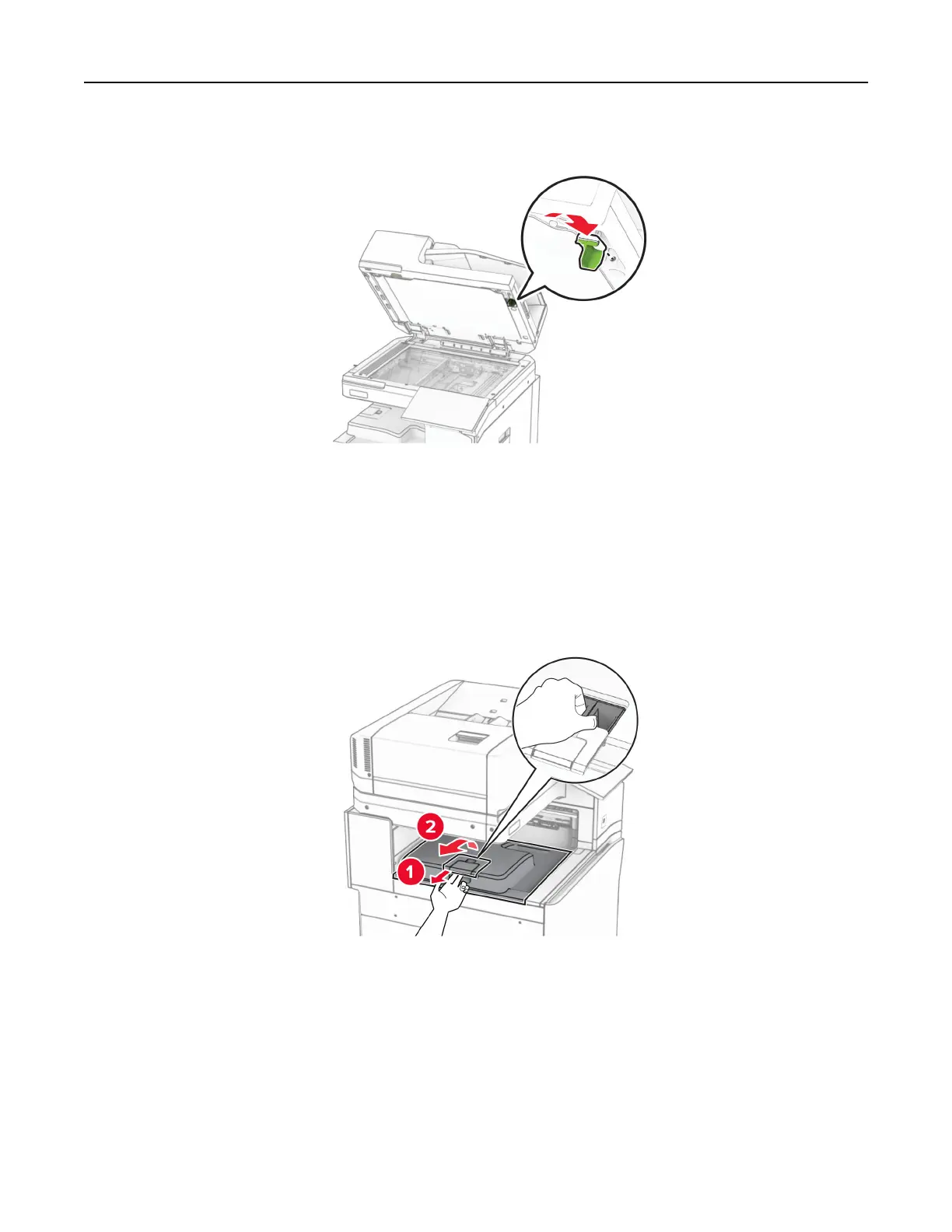 2

1