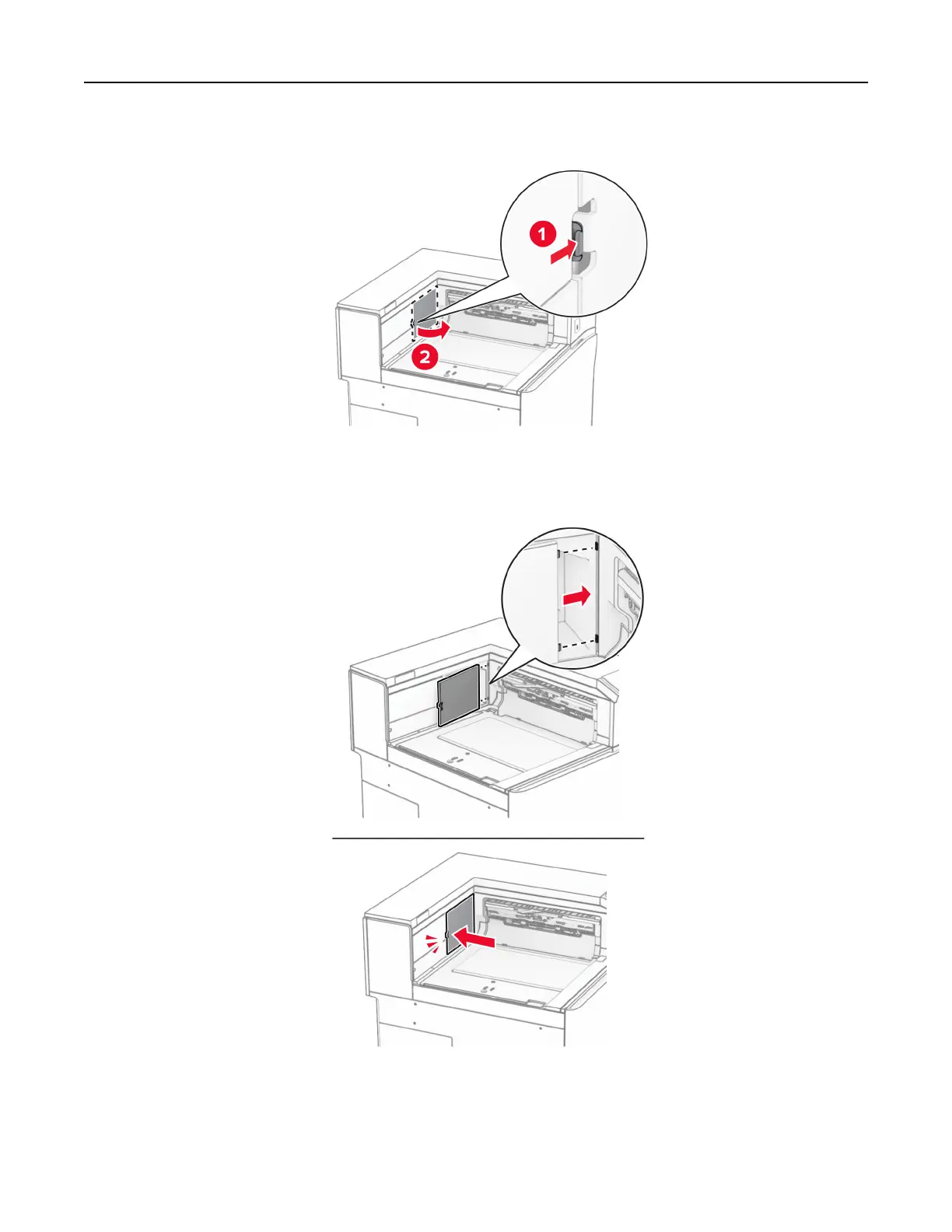 1

2