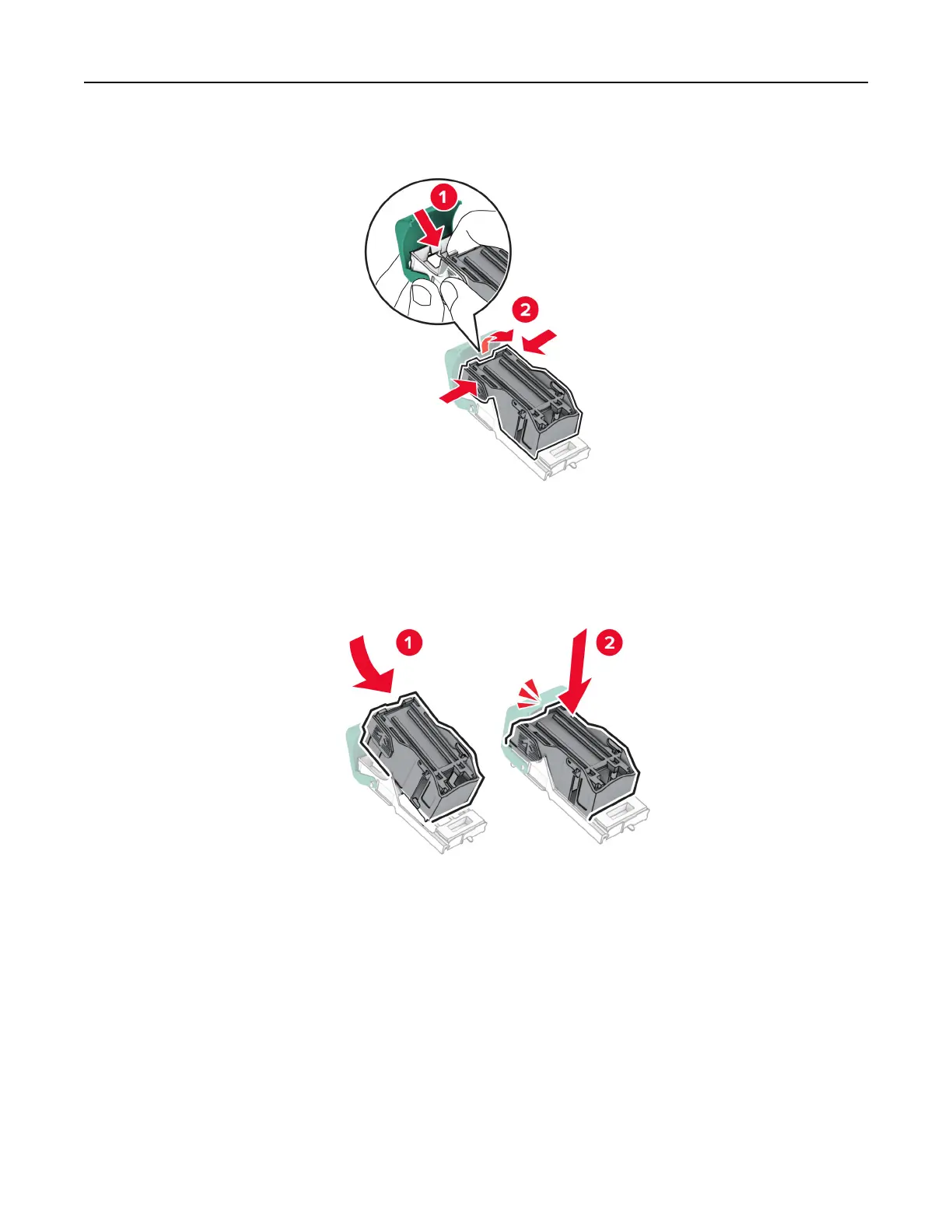 1

2

1

2