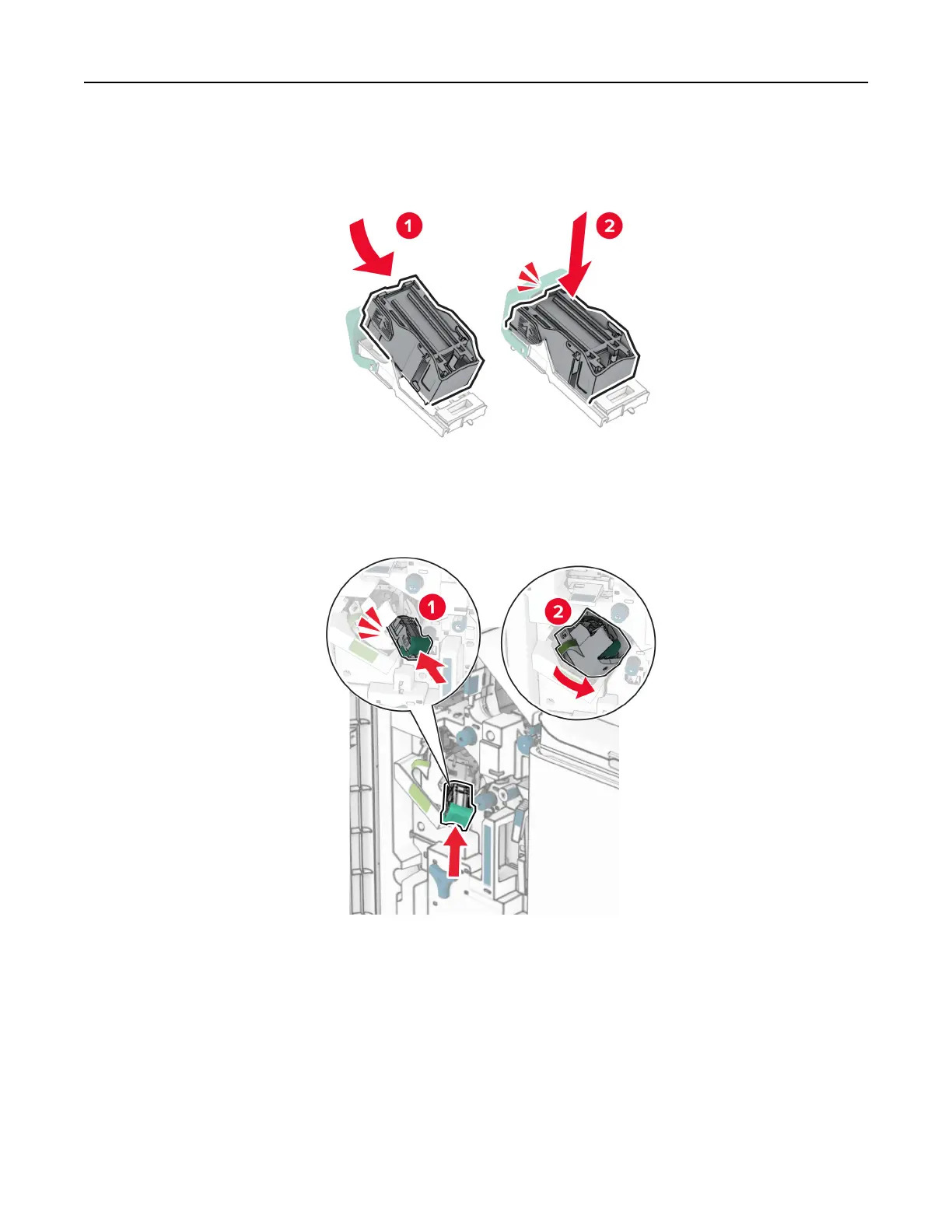 1

2

1

2