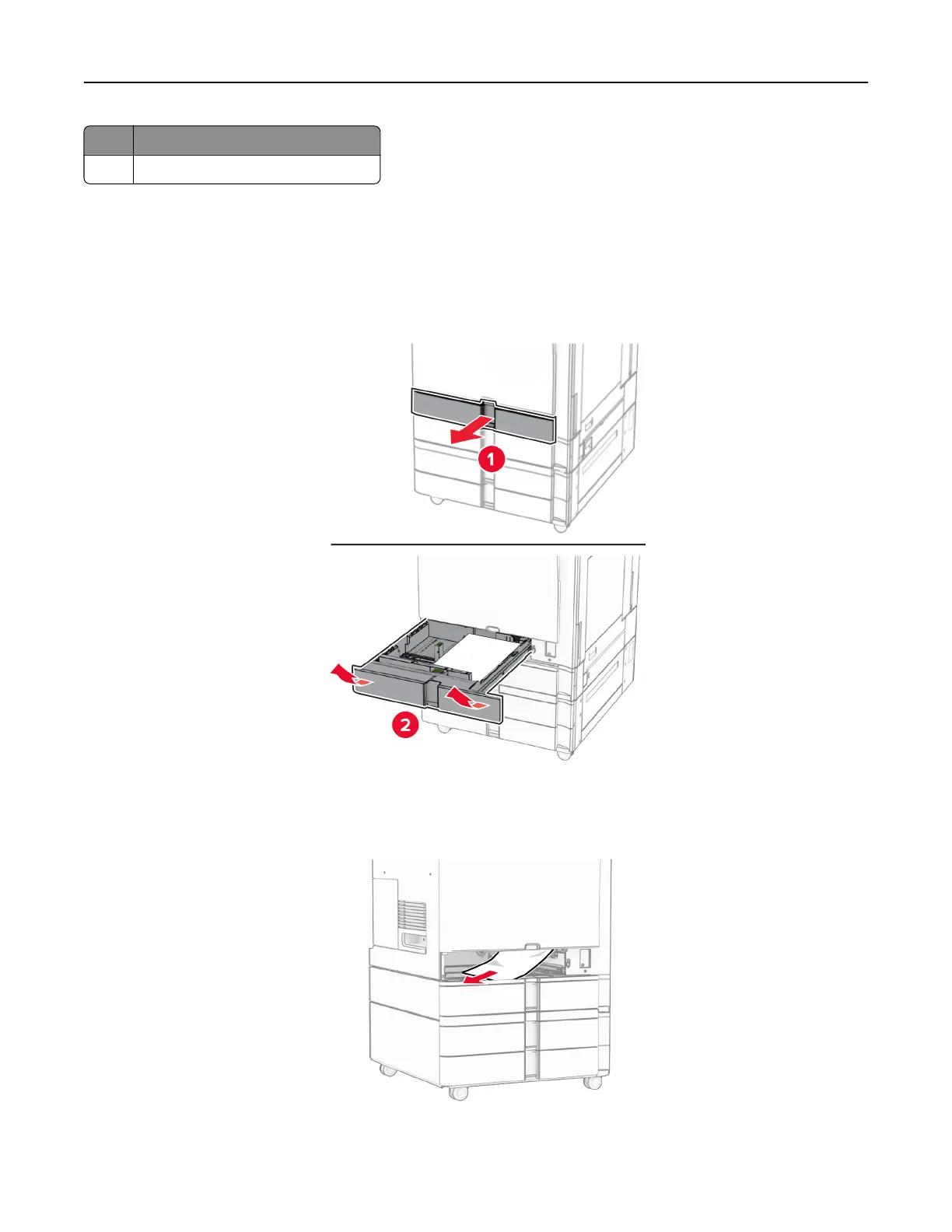 1

2