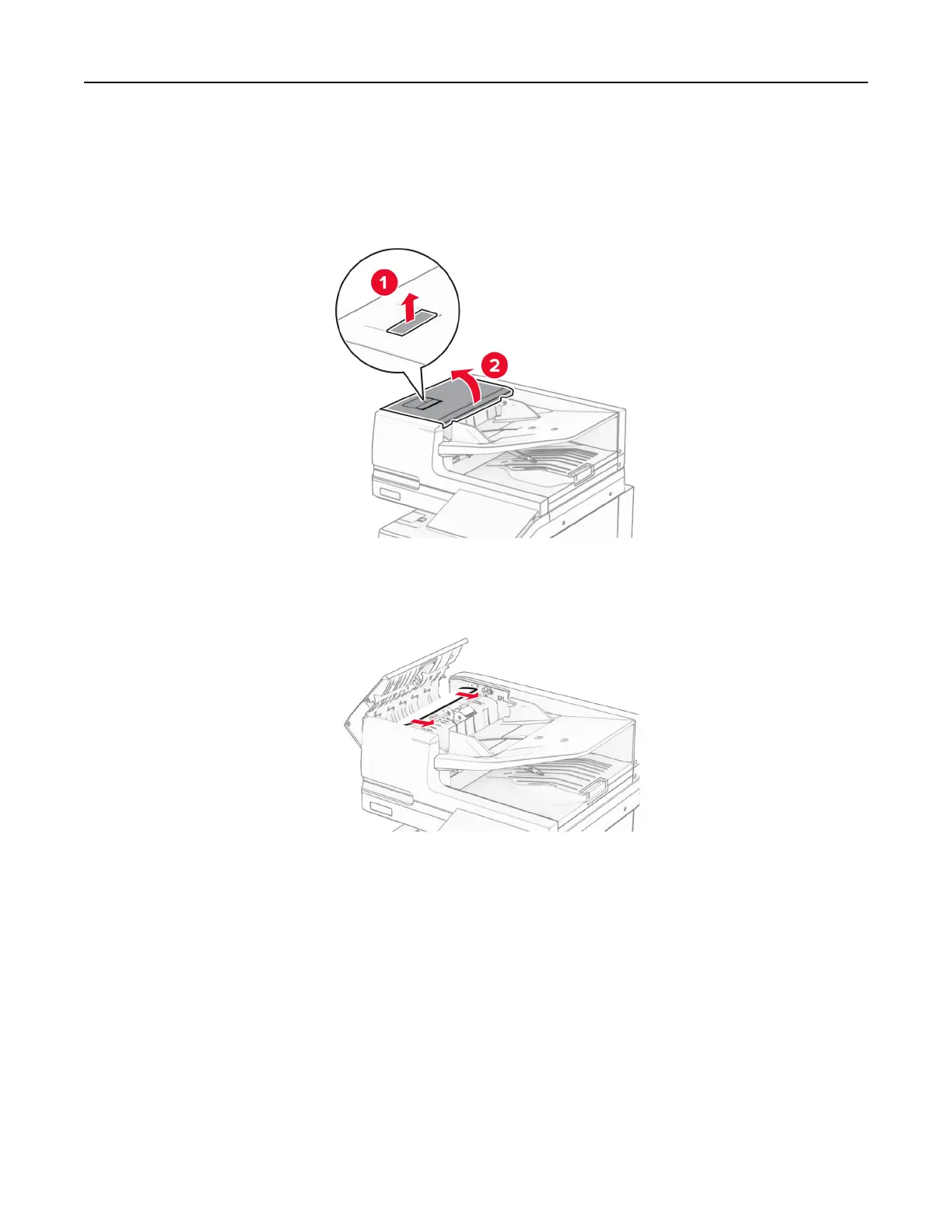 1

2