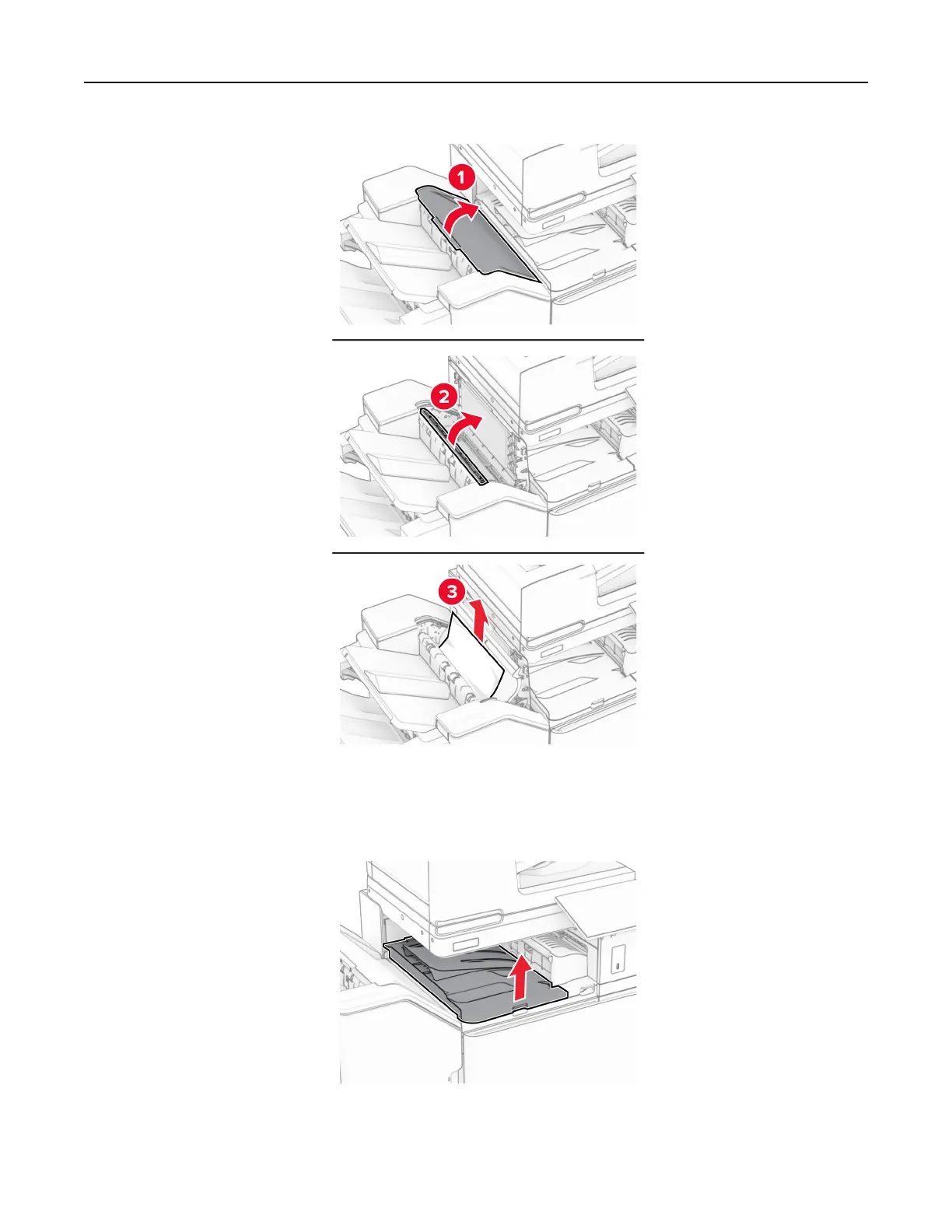 1

2

3