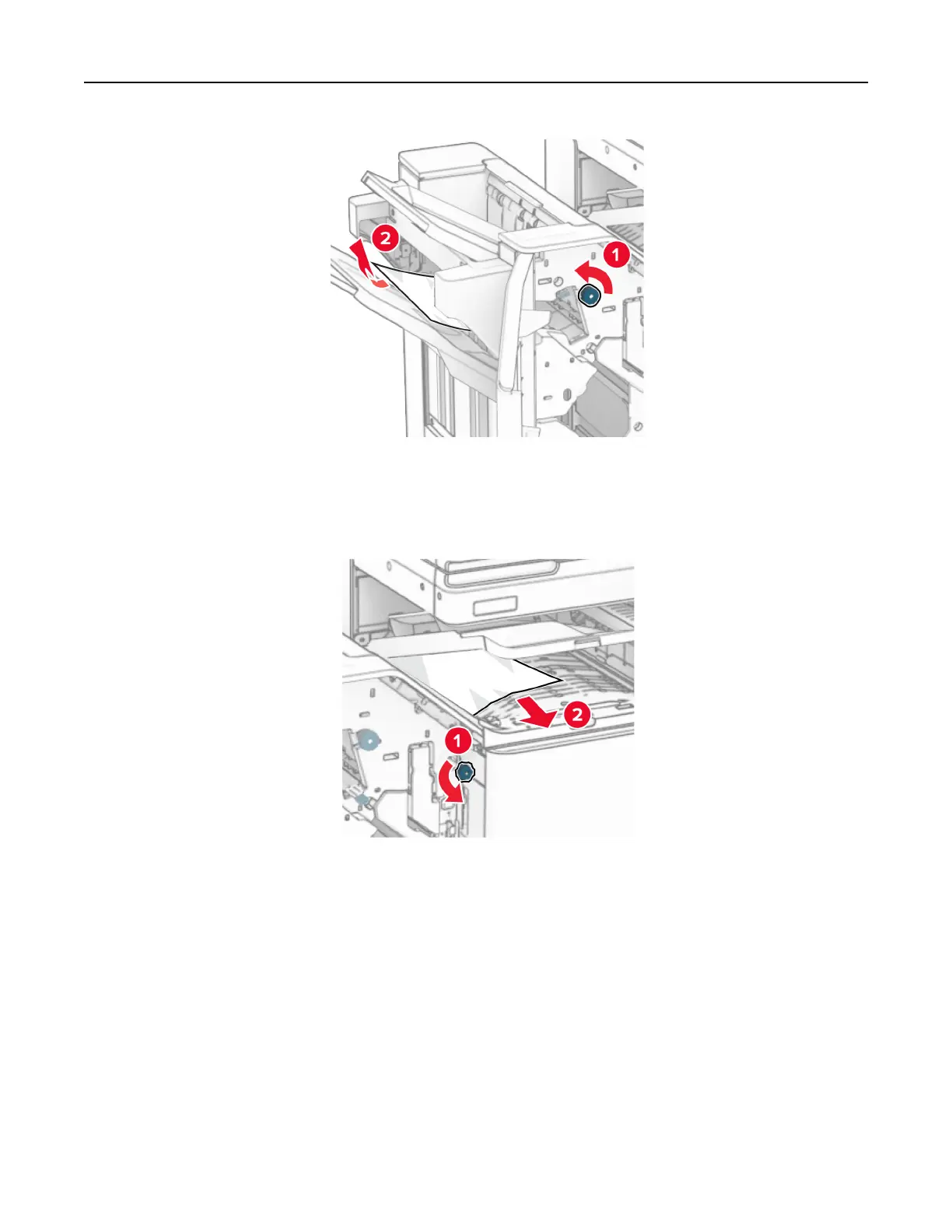 2

1

1

2