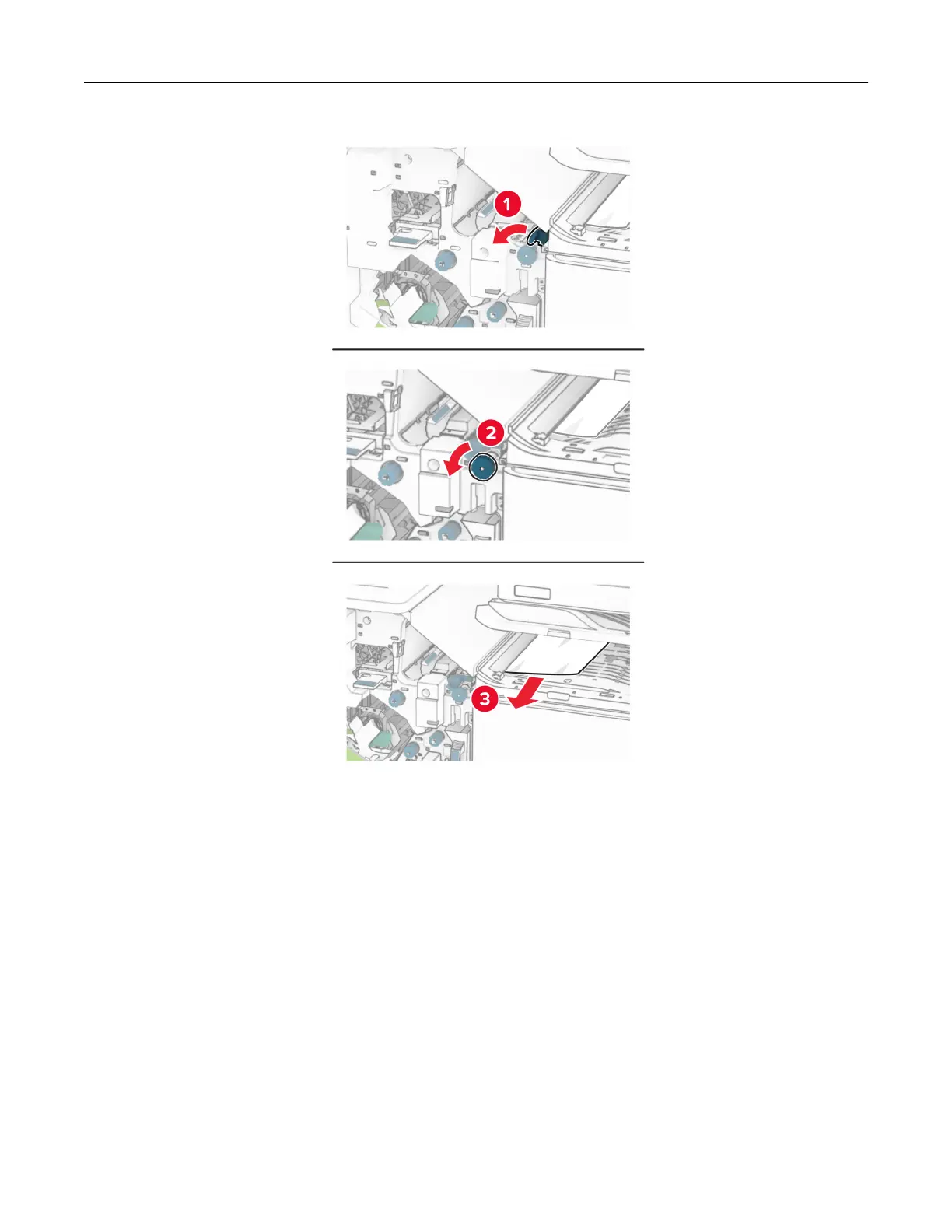 1

2

3