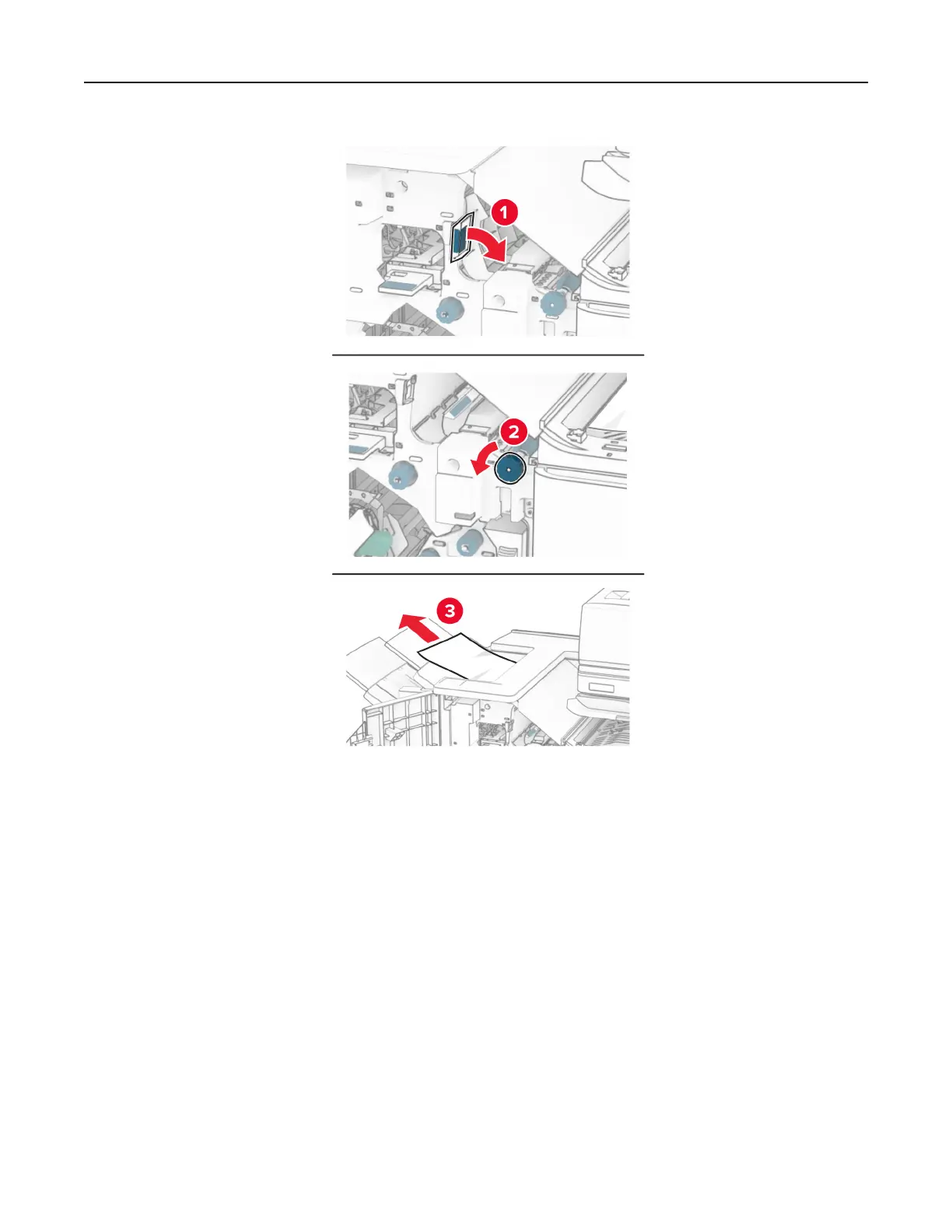 1

2

3