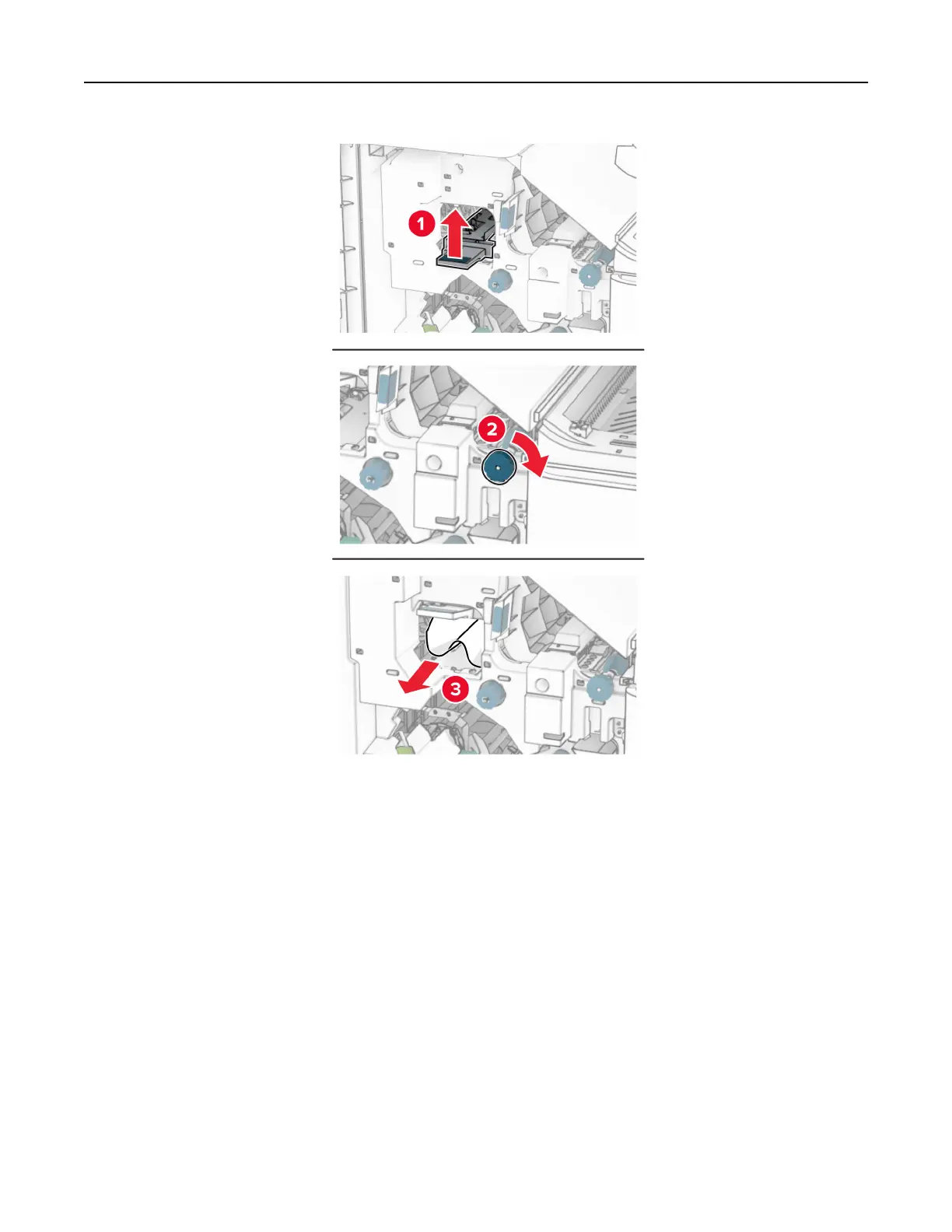 1

2

3