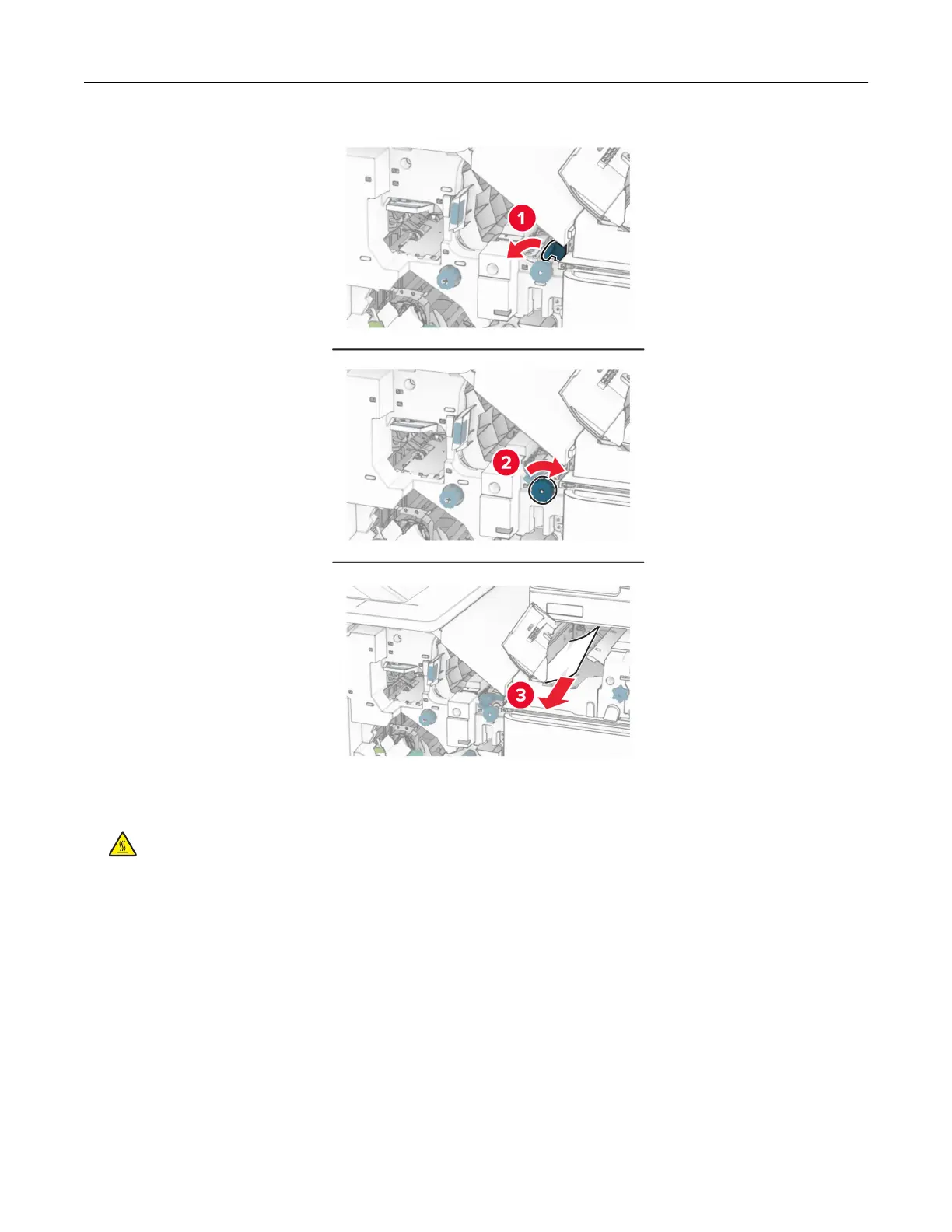 1

2

3