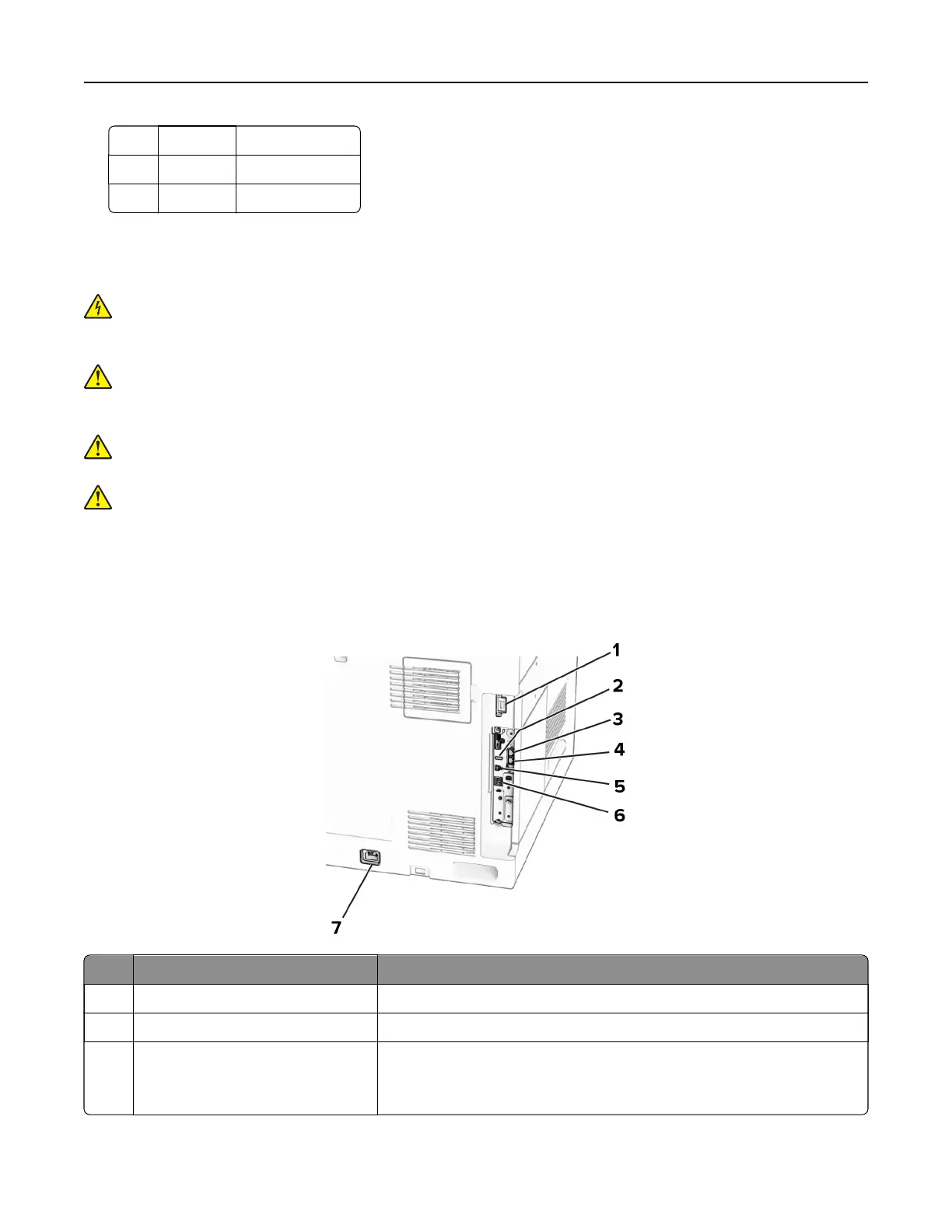 1
2
3
4
5
6
7