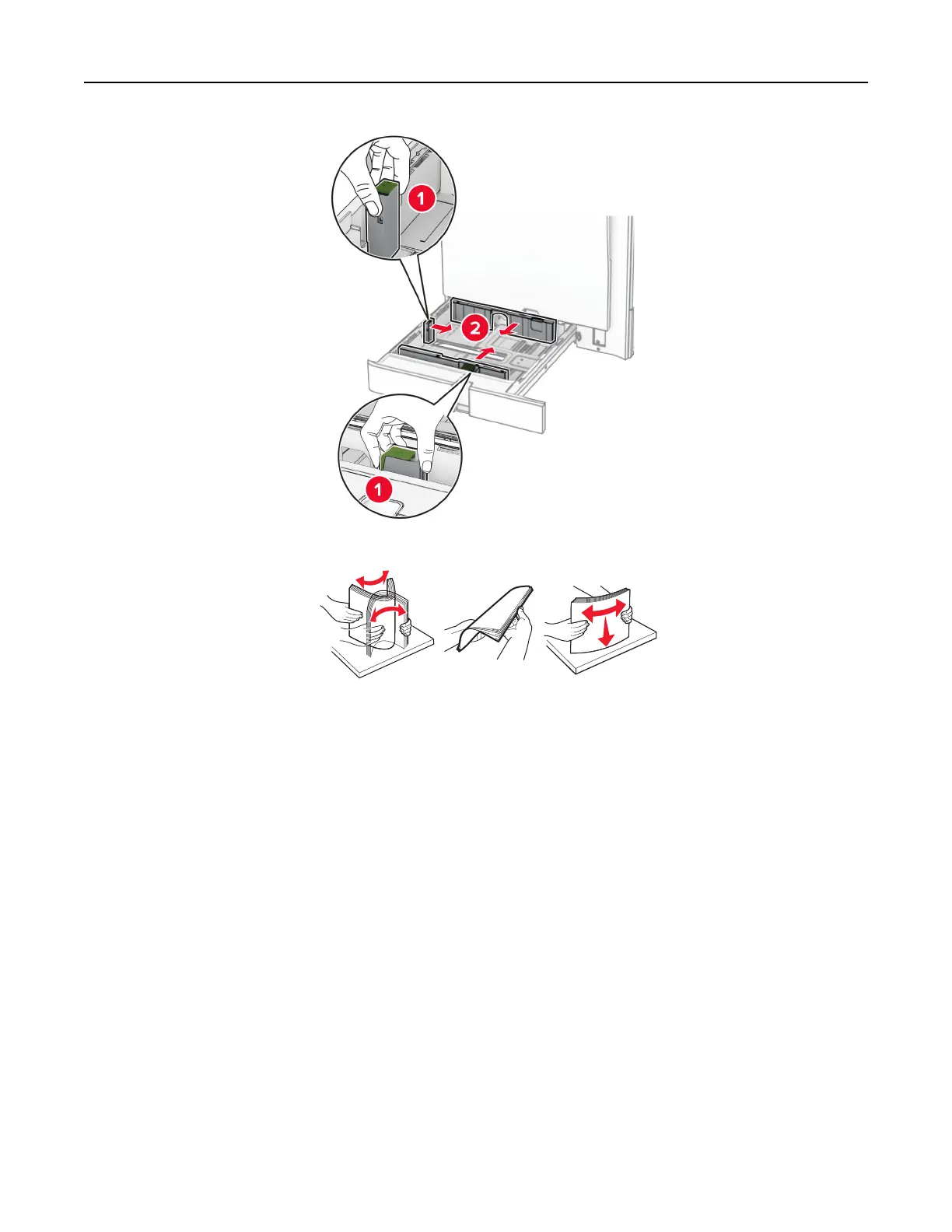 1

2

1