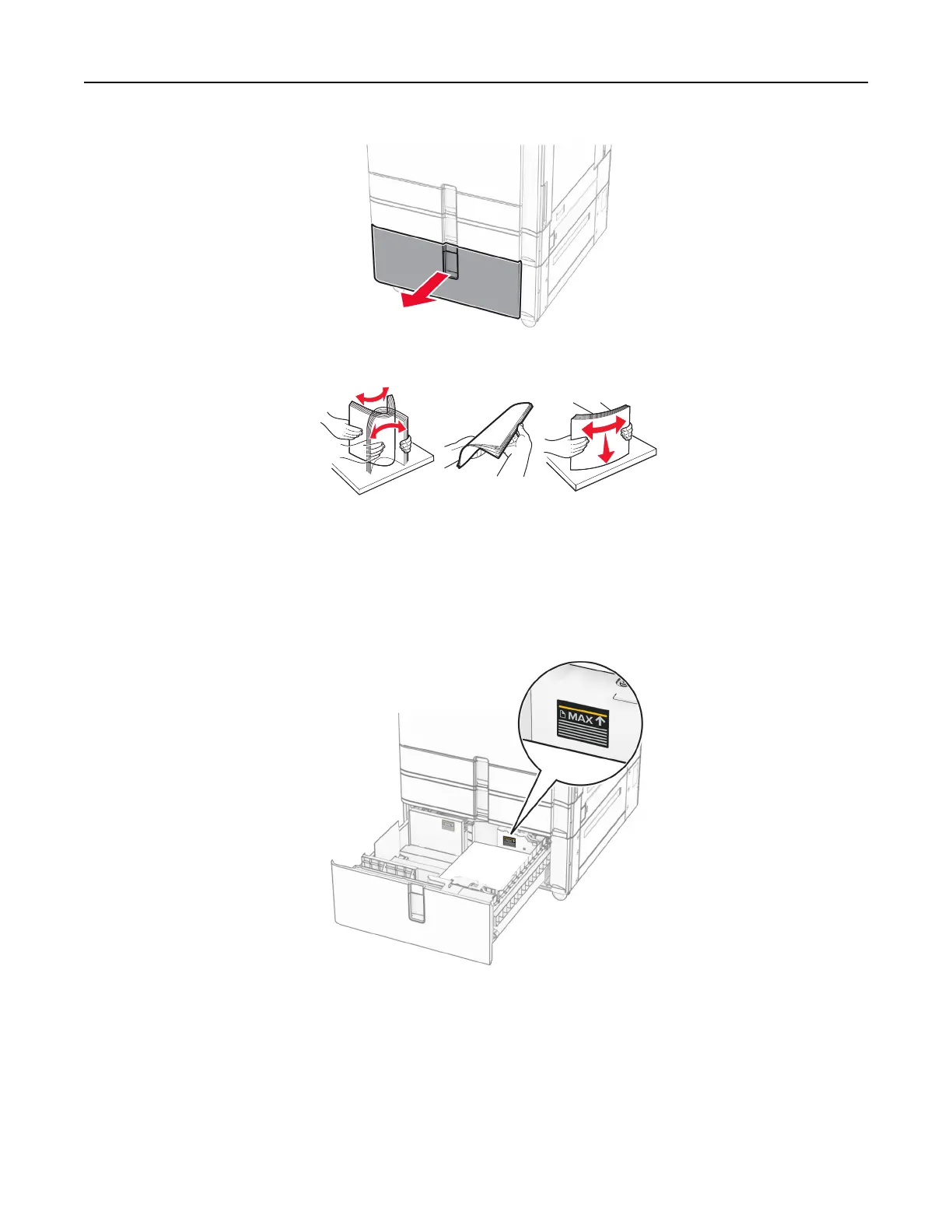 MAX