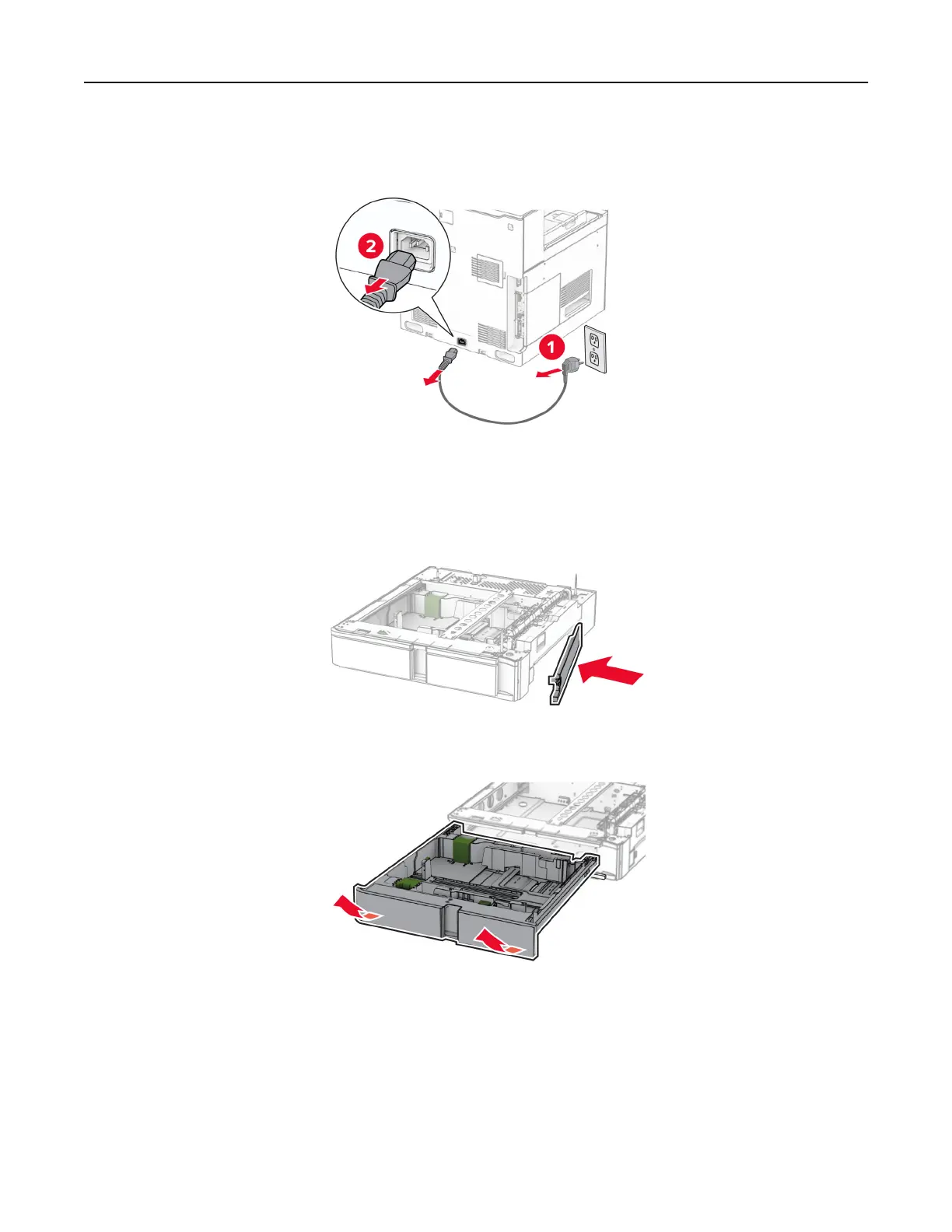 2

1