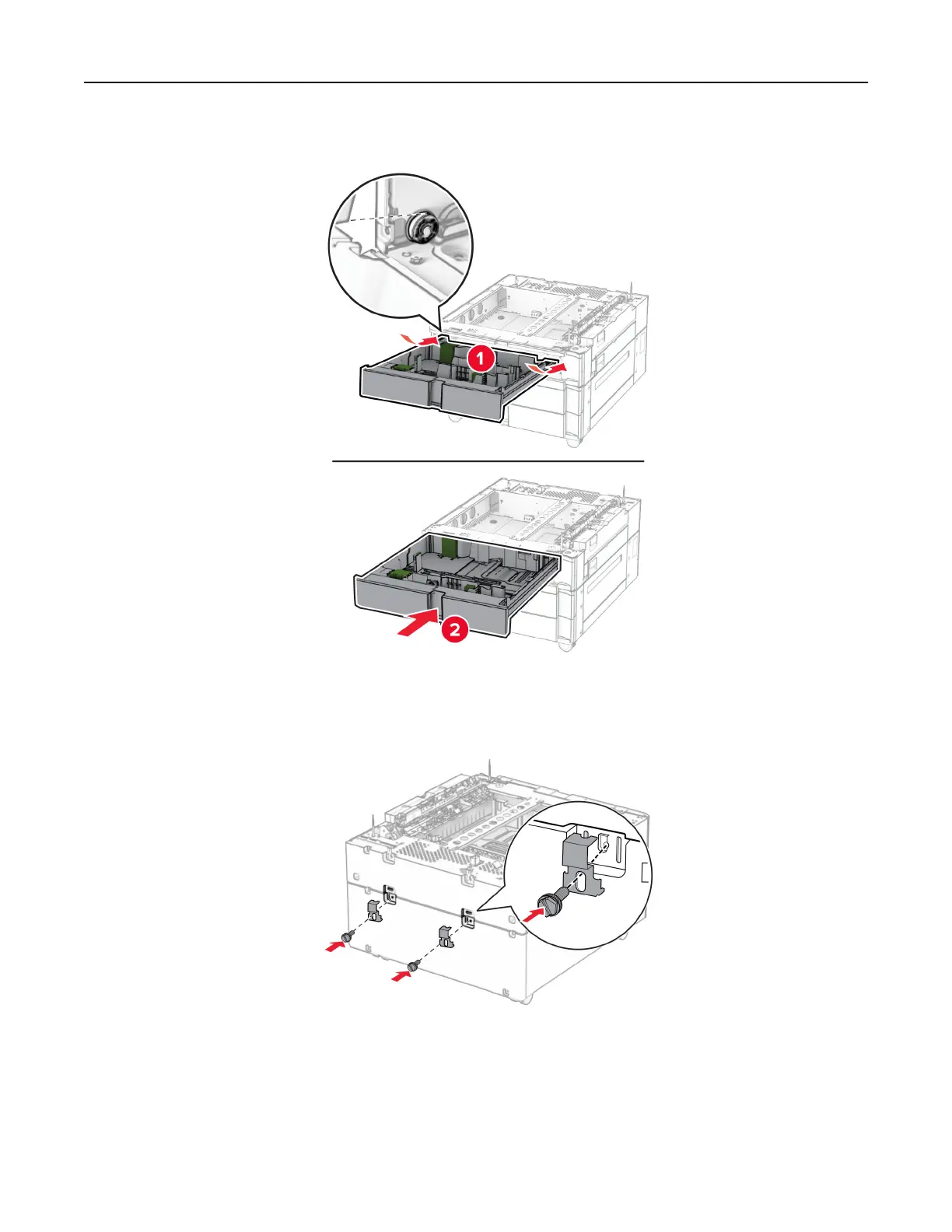 1

2