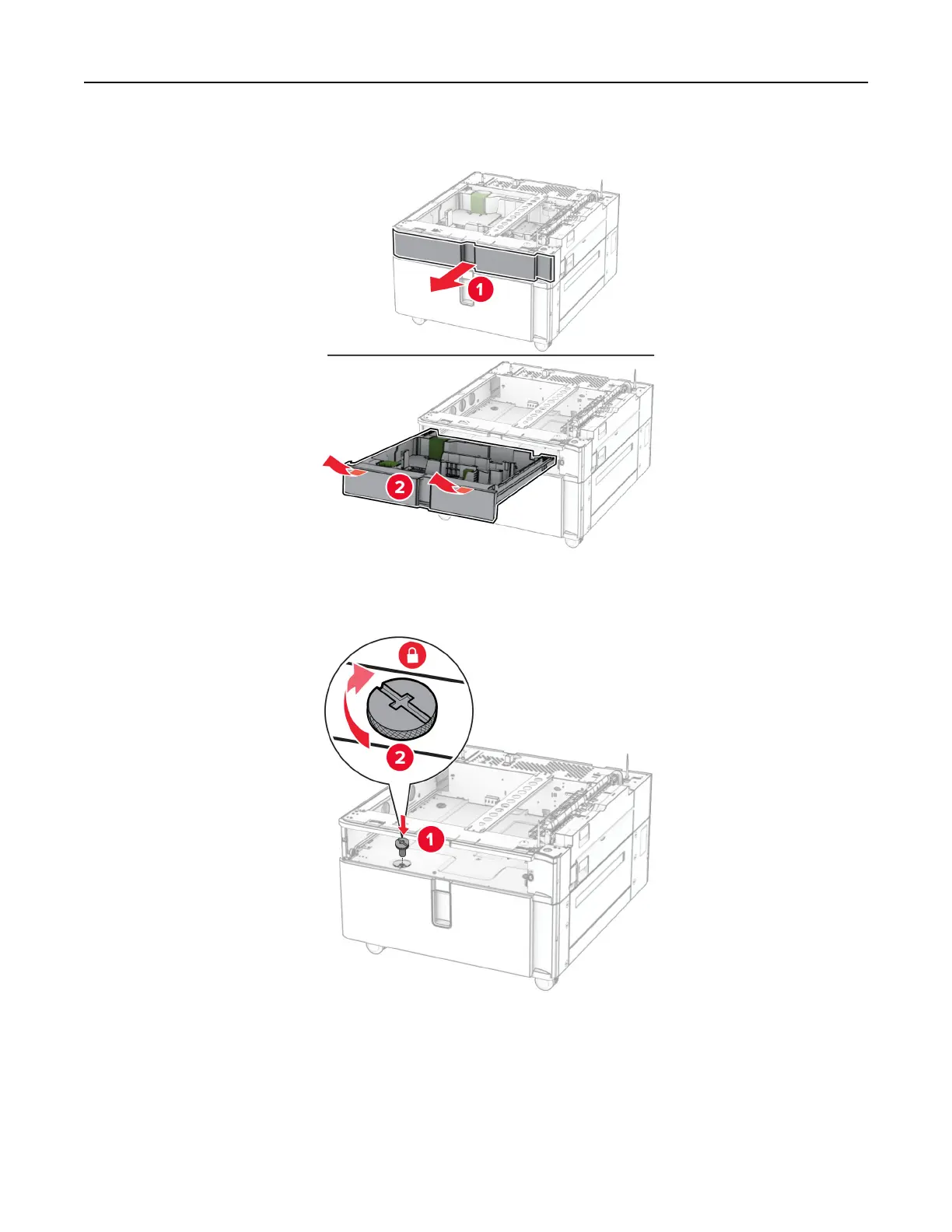 1

2

2

1