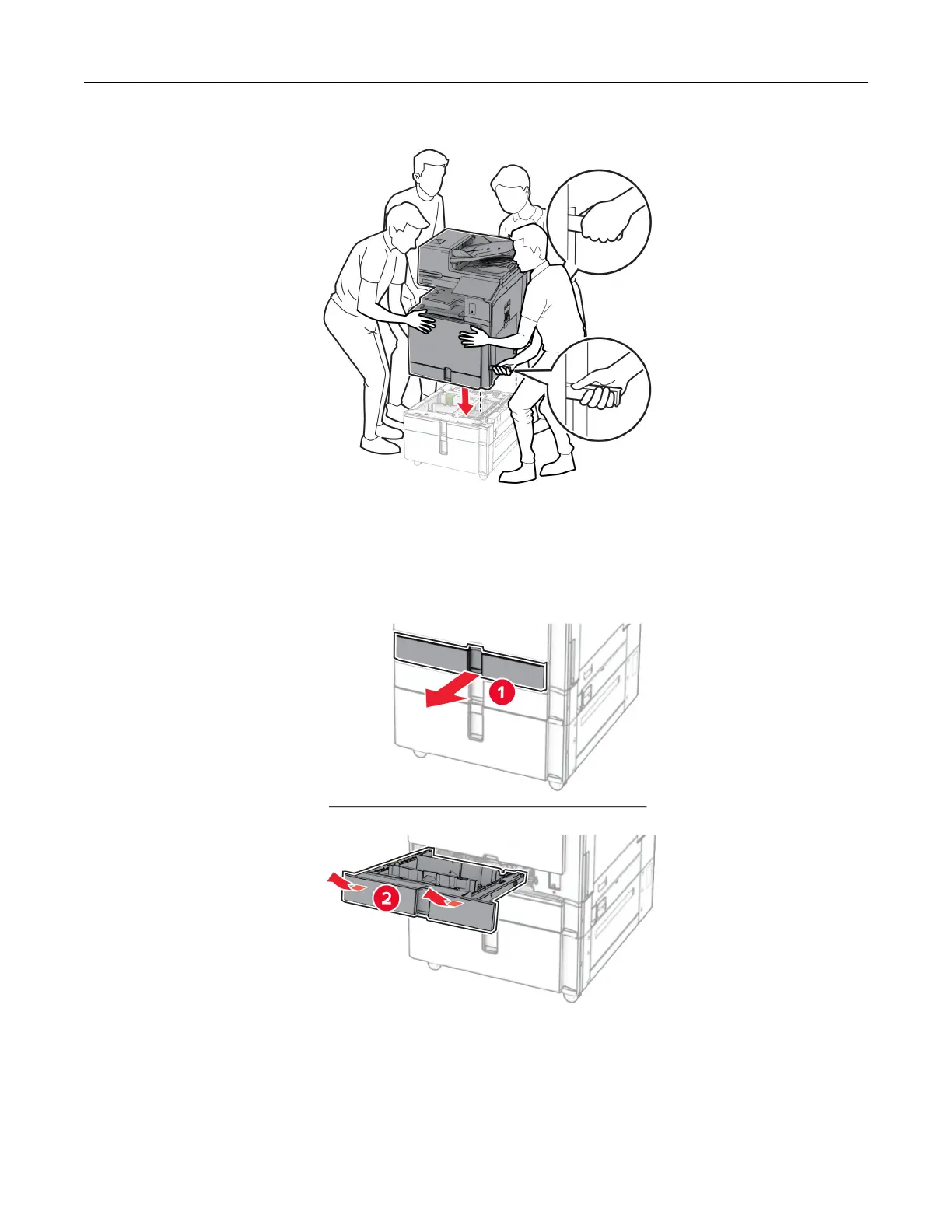 1

2