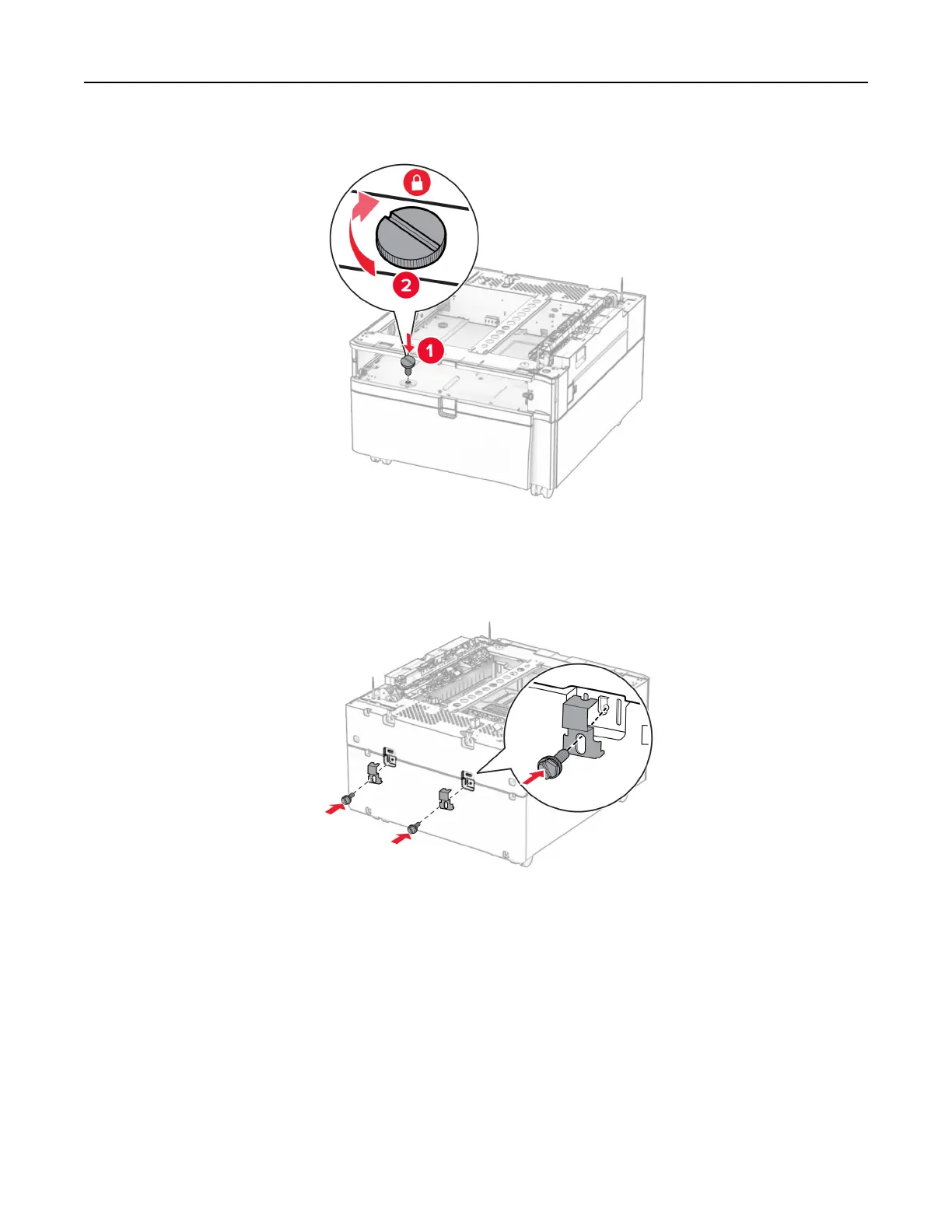 2

1