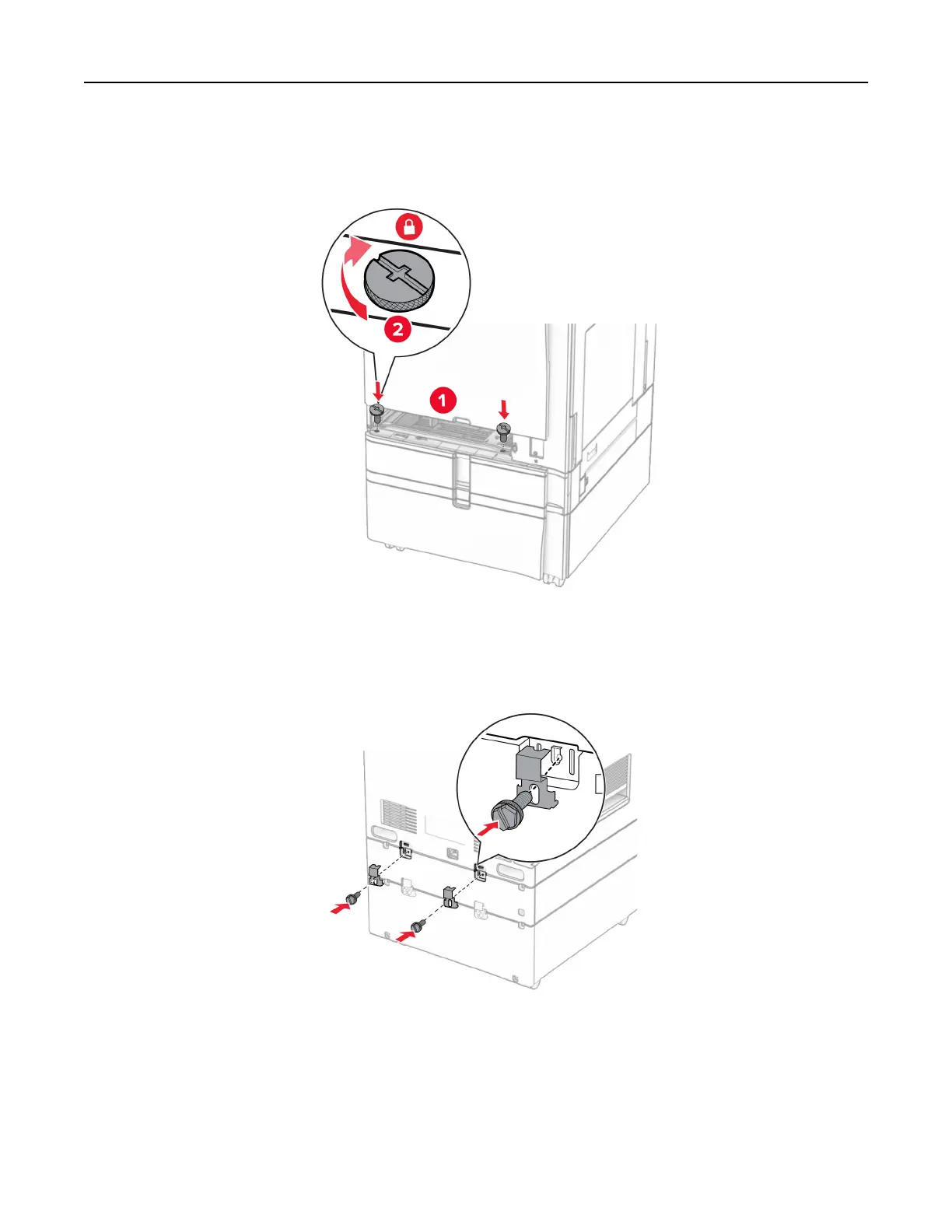 2

1