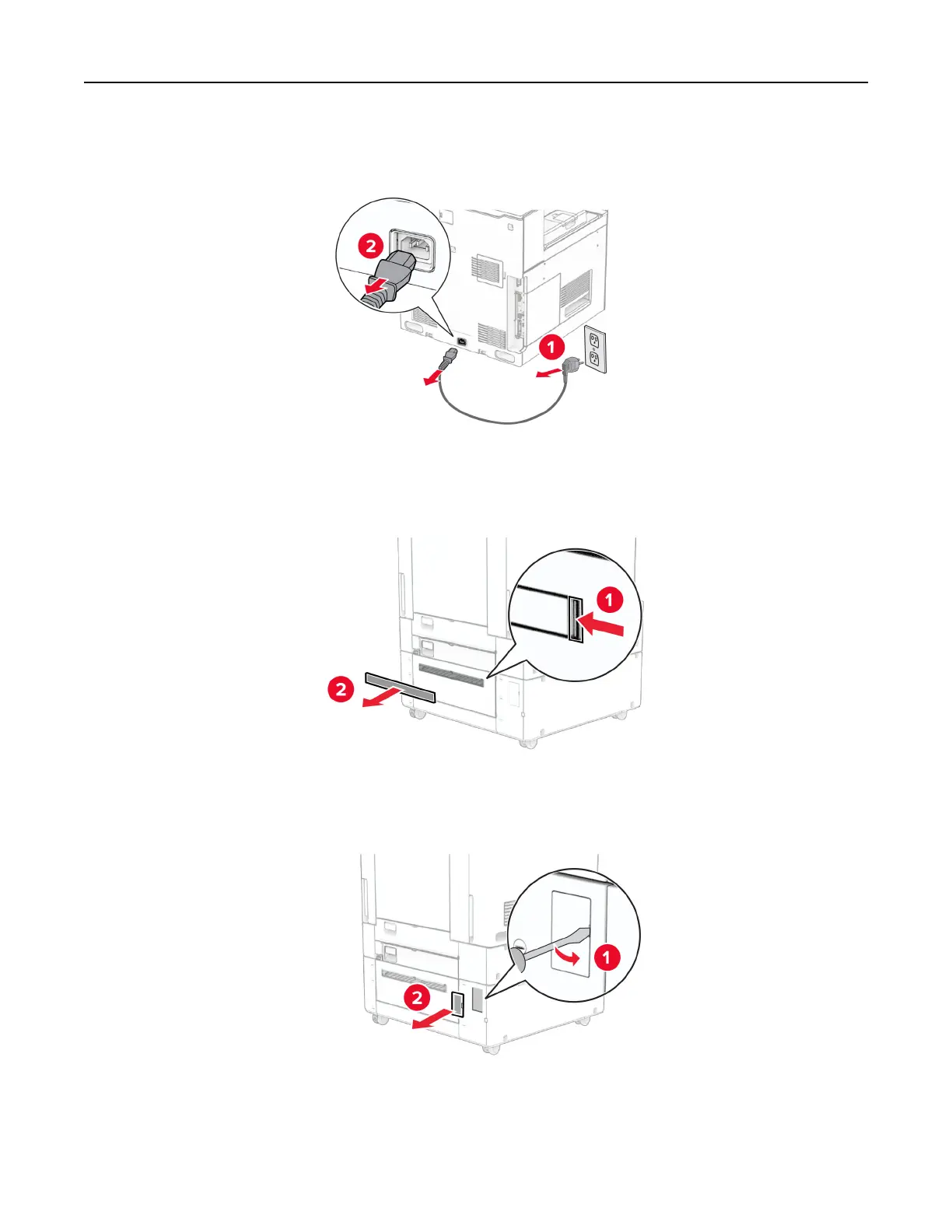 2
1
1
2
1
2